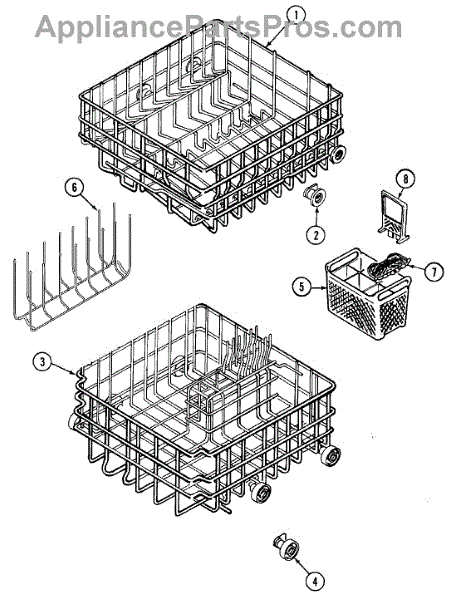 AppliancePartsPros.com

1

6

2

8

7

5

3

4