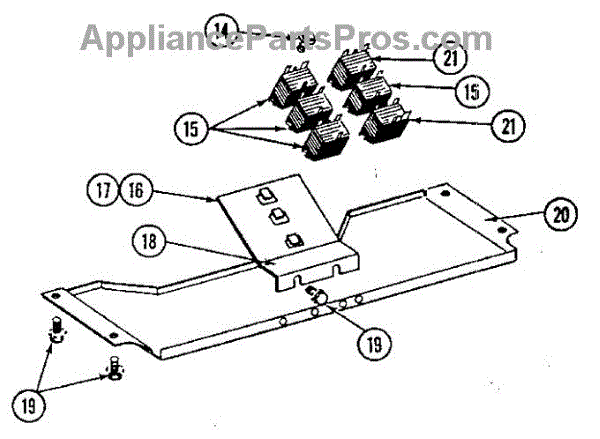 AppliancePartsPros.com

14

21

15

15

21

17 16

20

18

19

19