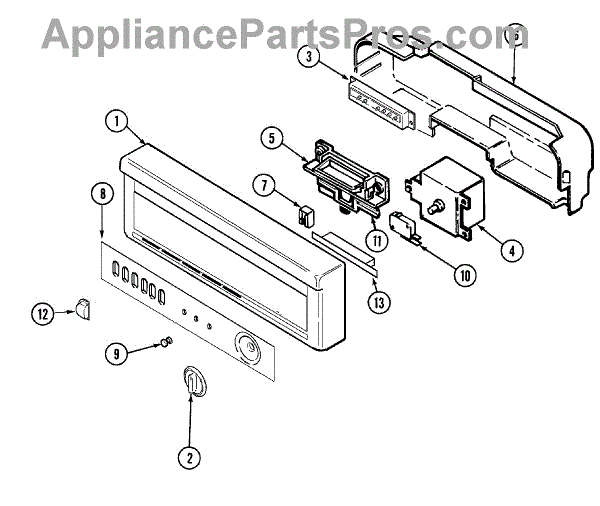 AppliancePartsPros.com
6
3
1
5
7
8
11
4
10
13
12
9
2