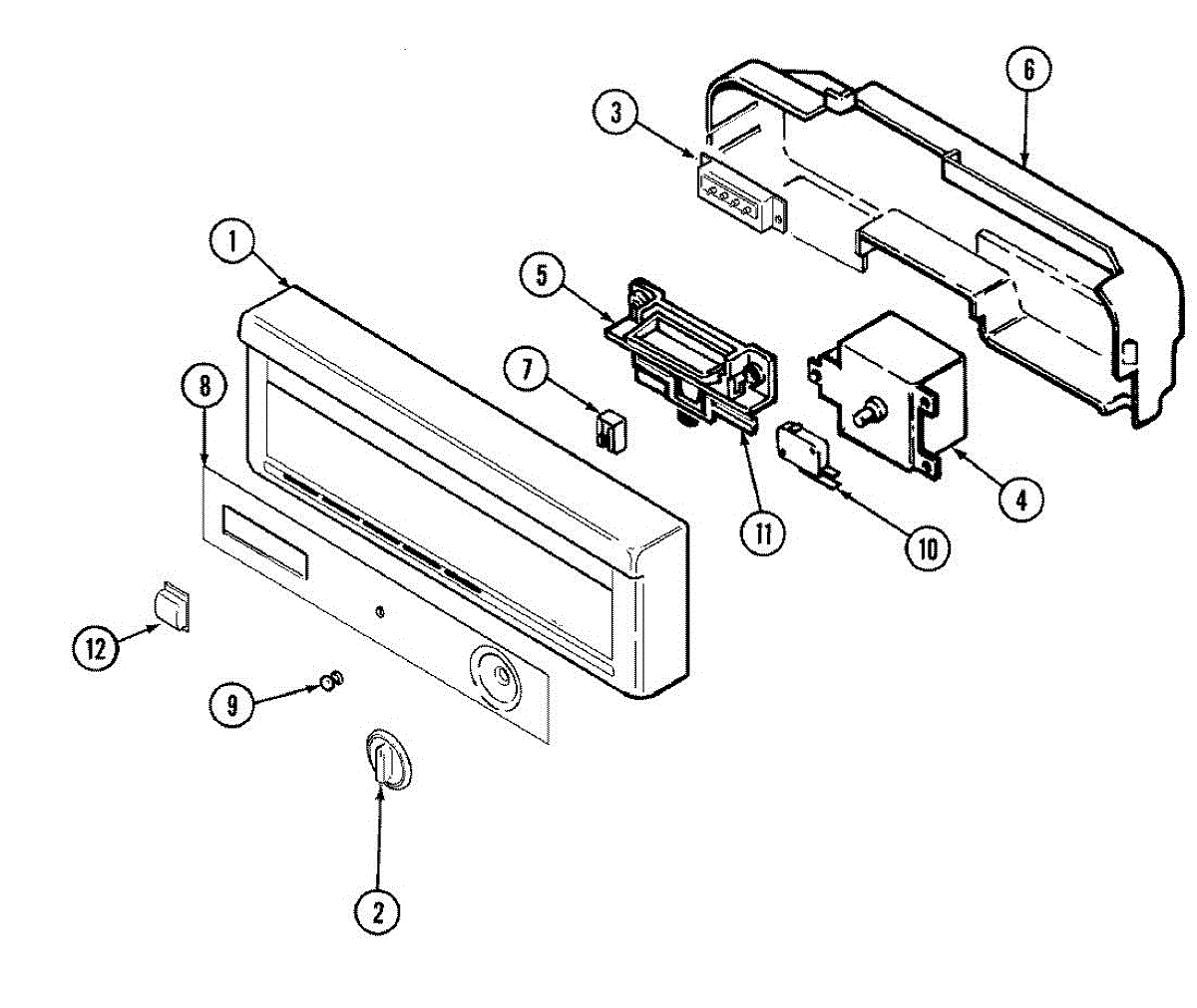 6
3
1
5
7
8
4
11
10
12
9
2