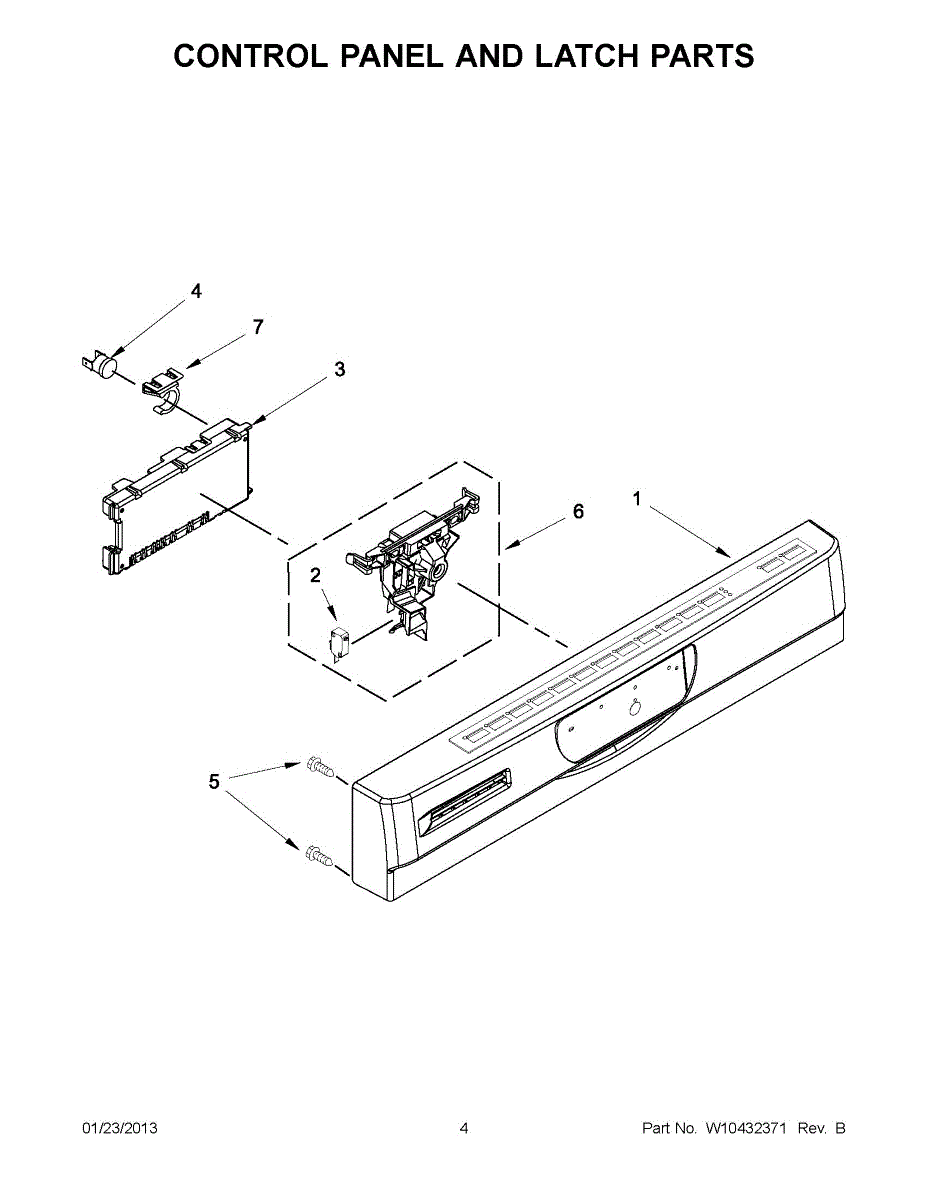 CONTROL PANEL AND LATCH PARTS

4

7

3

6

1

2

5

01/23/2013

4

Part No. W10432371 Rev. B