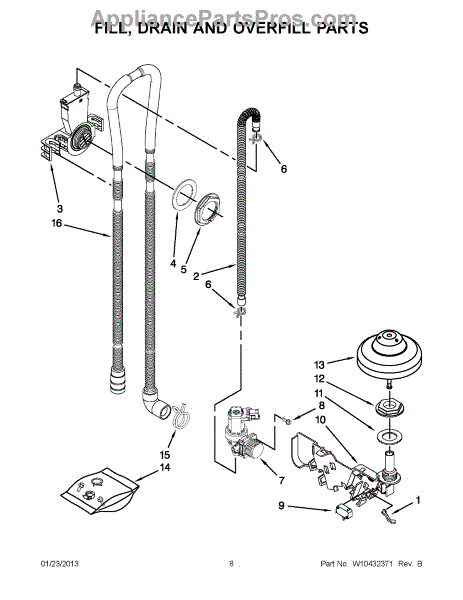 AppliancePartsPros.com
FILL, DRAIN AND OVERFILL PARTS

6
3
16
4
5
2
6
13
12
11
8
10
15
14
7
9
1

01/23/2013 8 Part No. W10432371 Rev. B