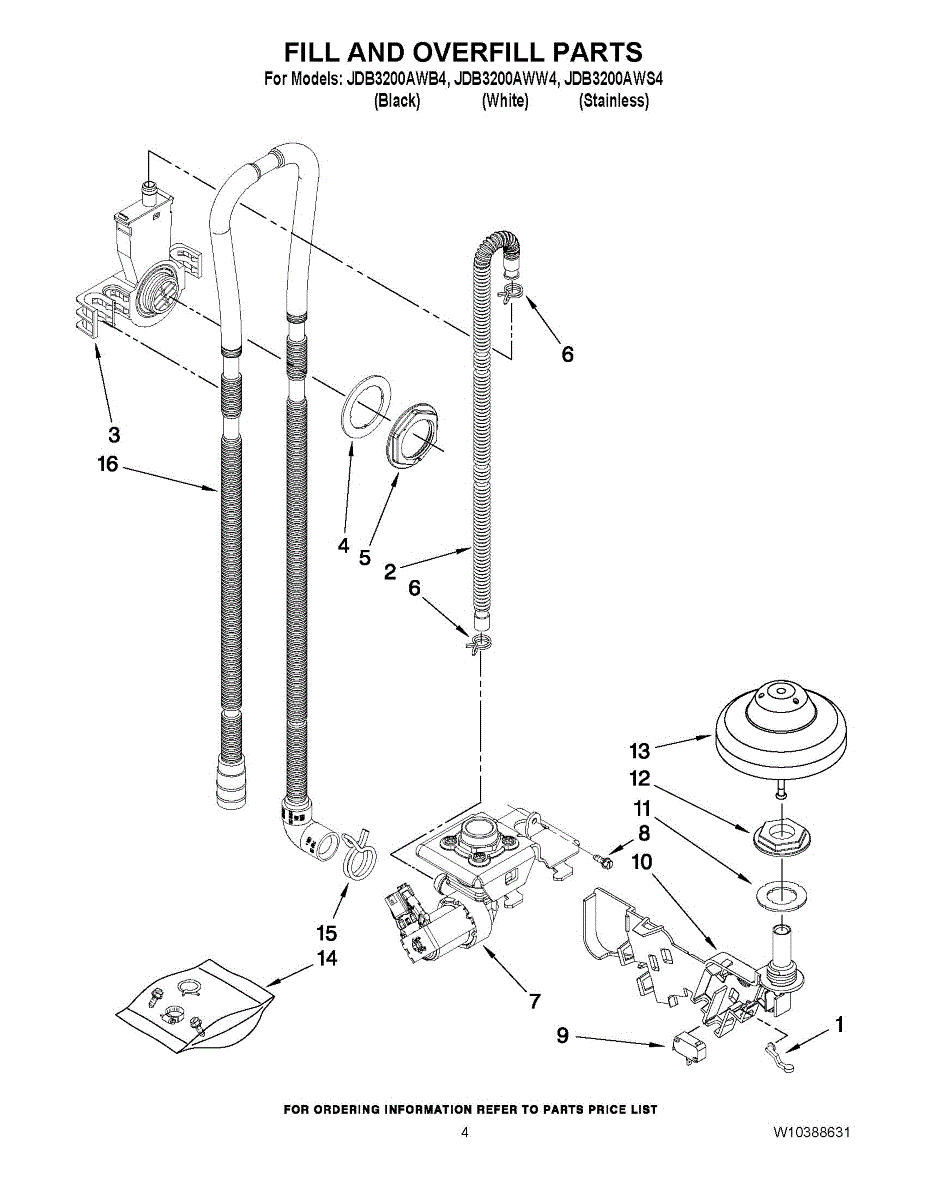 FILL AND OVERFILL PARTS
For Models: JDB3200AWB4, JDB3200AWW4, JDB3200AWS4
(Black) (White) (Stainless)

6
3
16
4
5
2
6
13
12
11
8
10
15
14
7
9
1

FOR ORDERING INFORMATION REFER TO PARTS PRICE LIST
4
W10388631