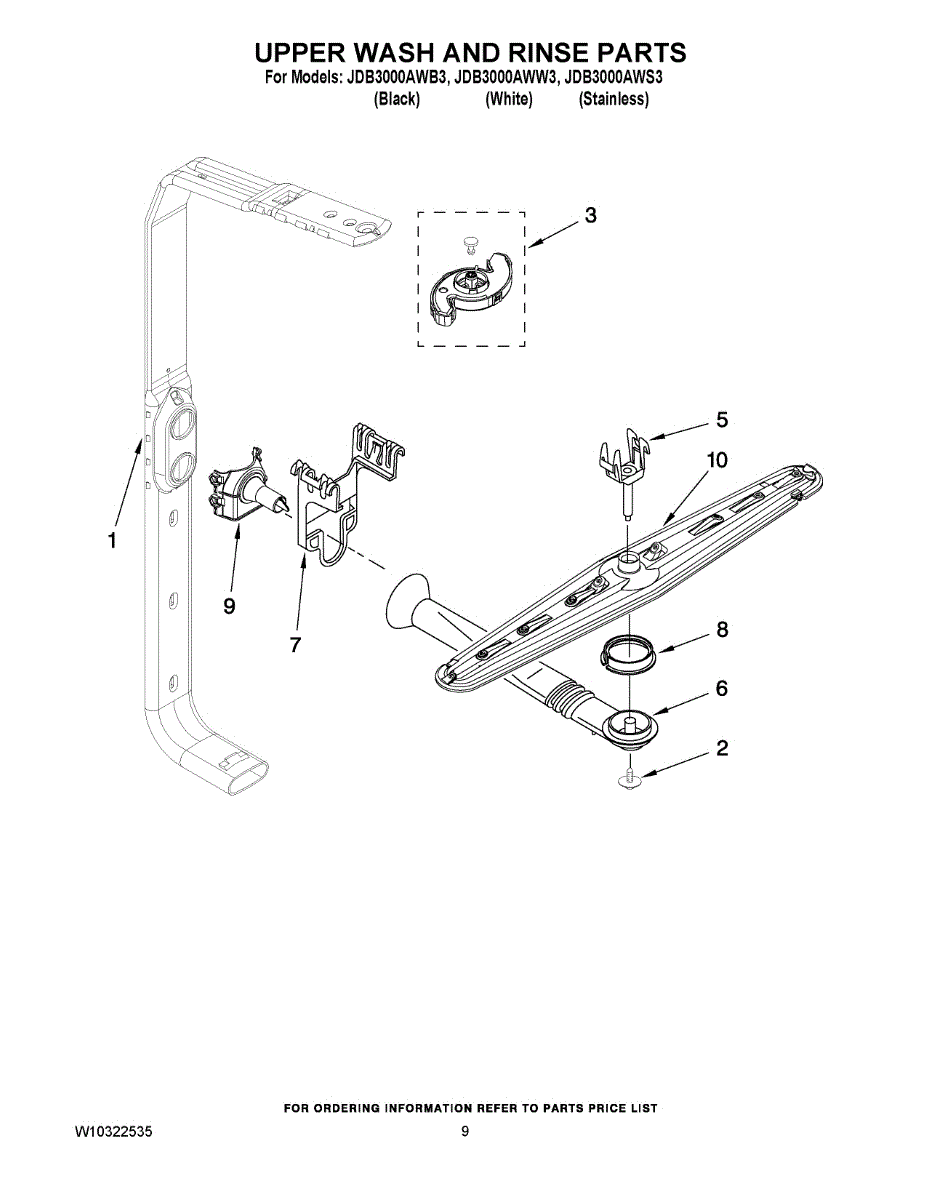 UPPER WASH AND RINSE PARTS
For Models: JDB3000AWB3, JDB3000AWW3, JDB3000AWS3
(Black) (White) (Stainless)

3

5

10

1

9

7

8

6

2

FOR ORDERING INFORMATION REFER TO PARTS PRICE LIST

W10322535

9