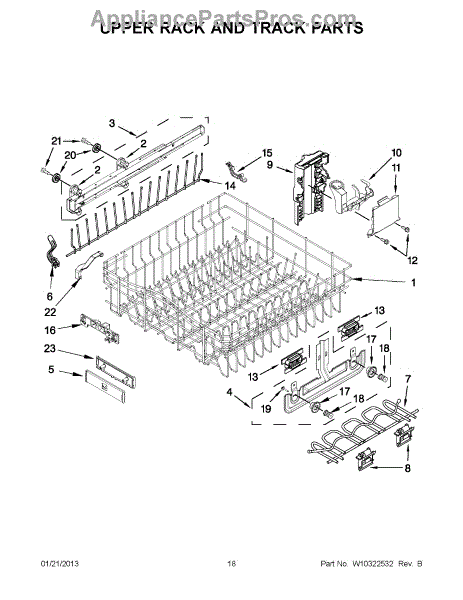 AppliancePartsPros.com

UPPER RACK AND TRACK PARTS

3
21
2
20
2
15
9
10
11
14
12
6
22
1
16
13
23
17
18
5
13
4
19
17
18
7
8

01/21/2013
16
Part No. W10322532 Rev. B