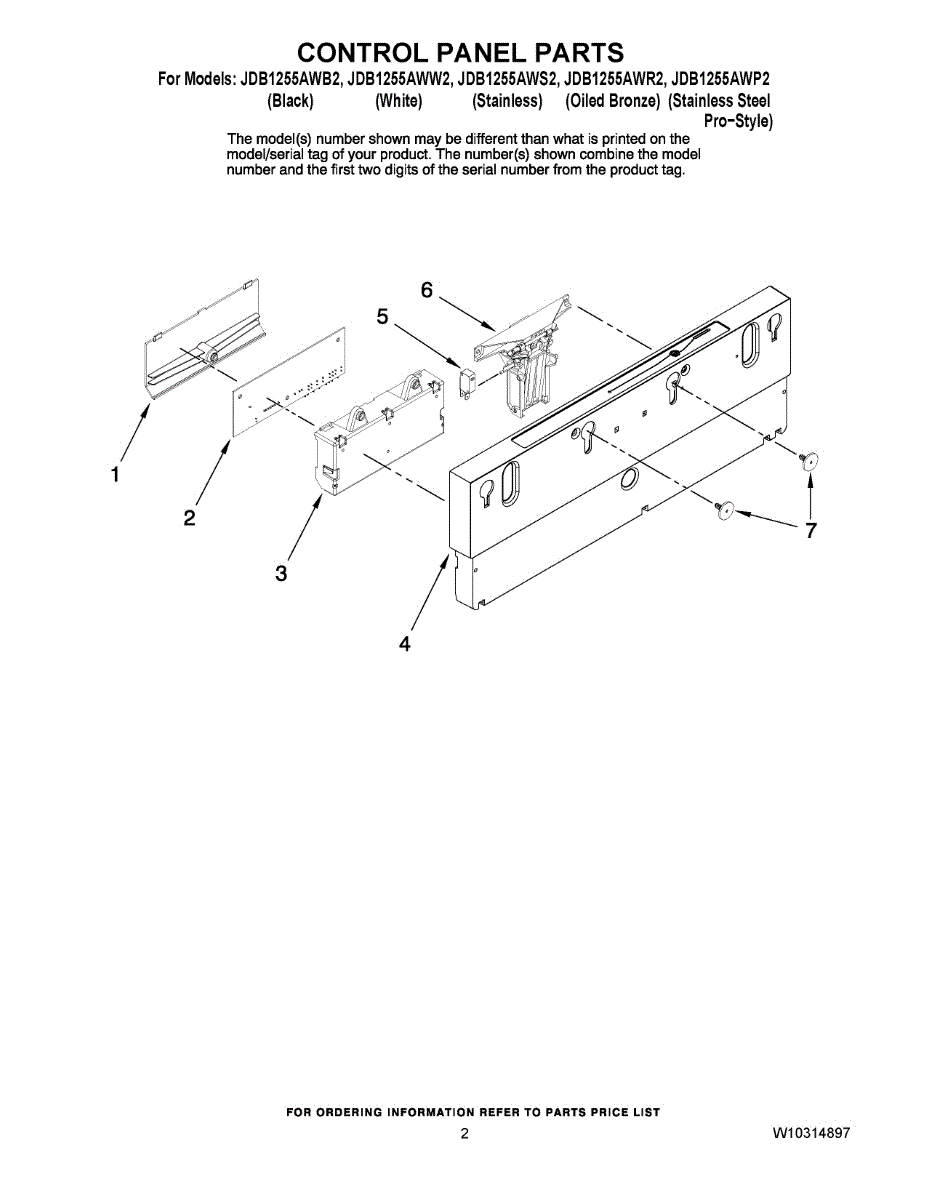 CONTROL PANEL PARTS

For Models: JDB1255AWB2, JDB1255AWW2, JDB1255AWS2, JDB1255AWR2, JDB1255AWP2
(Black) (White) (Stainless) (Oiled Bronze) (Stainless Steel Pro-Style)

The model(s) number shown may be different than what is printed on the model/serial tag of your product. The number(s) shown combine the model number and the first two digits of the serial number from the product tag.

6
5
1
2
3
4
7

FOR ORDERING INFORMATION REFER TO PARTS PRICE LIST

2

W10314897