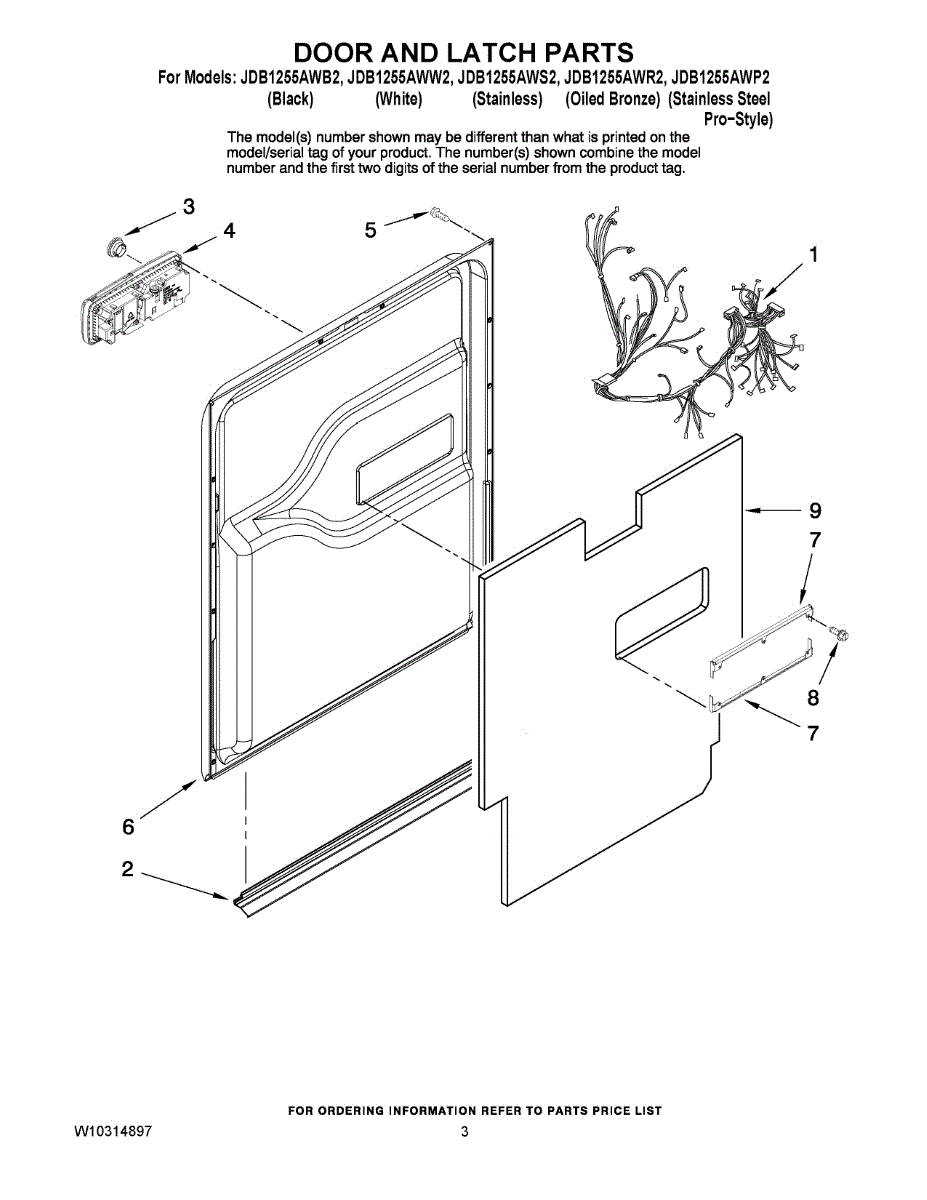 DOOR AND LATCH PARTS

For Models: JDB1255AWB2, JDB1255AWW2, JDB1255AWS2, JDB1255AWR2, JDB1255AWP2
(Black) (White) (Stainless) (Oiled Bronze) (Stainless Steel Pro-Style)

The model(s) number shown may be different than what is printed on the model/serial tag of your product. The number(s) shown combine the model number and the first two digits of the serial number from the product tag.

3
4
5
1
9
7
8
7
6
2

FOR ORDERING INFORMATION REFER TO PARTS PRICE LIST

W10314897

3