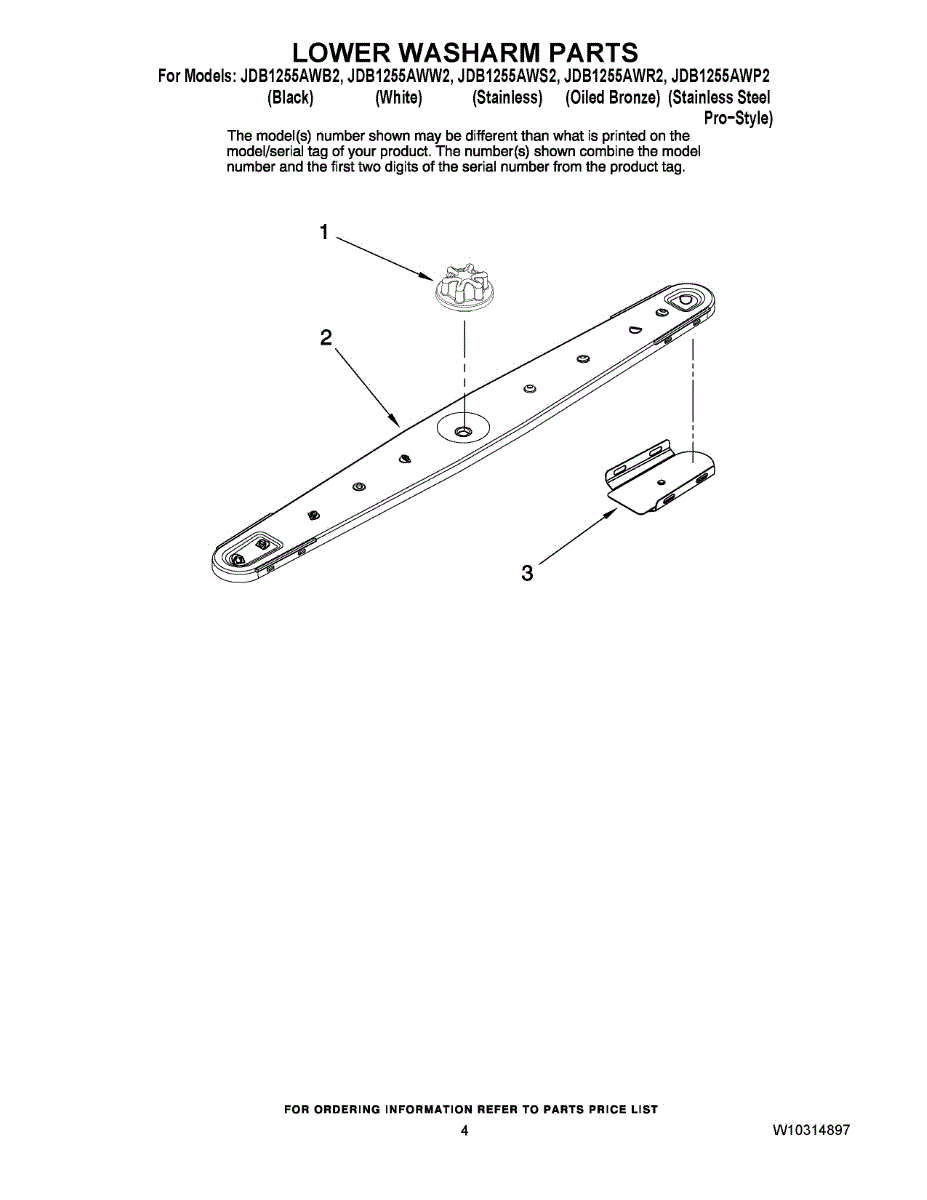 LOWER WASHARM PARTS

For Models: JDB1255AWB2, JDB1255AWW2, JDB1255AWS2, JDB1255AWR2, JDB1255AWP2
(Black) (White) (Stainless) (Oiled Bronze) (Stainless Steel Pro-Style)

The model(s) number shown may be different than what is printed on the model/serial tag of your product. The number(s) shown combine the model number and the first two digits of the serial number from the product tag.

1

2

3

FOR ORDERING INFORMATION REFER TO PARTS PRICE LIST

4

W10314897