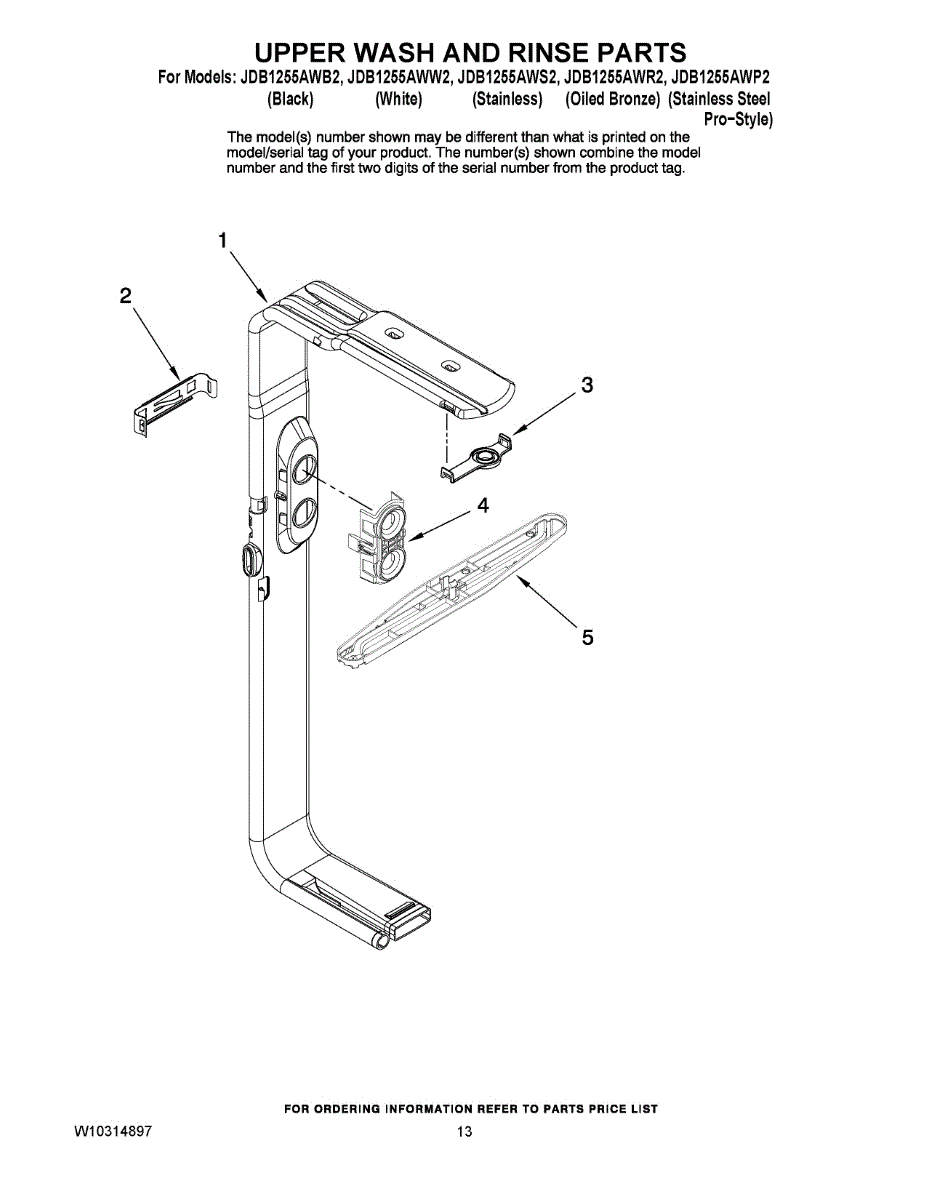 UPPER WASH AND RINSE PARTS

For Models: JDB1255AWB2, JDB1255AWW2, JDB1255AWS2, JDB1255AWR2, JDB1255AWP2
(Black) (White) (Stainless) (Oiled Bronze) (Stainless Steel Pro-Style)

The model(s) number shown may be different than what is printed on the model/serial tag of your product. The number(s) shown combine the model number and the first two digits of the serial number from the product tag.

1

2

3

4

5

FOR ORDERING INFORMATION REFER TO PARTS PRICE LIST

W10314897

13