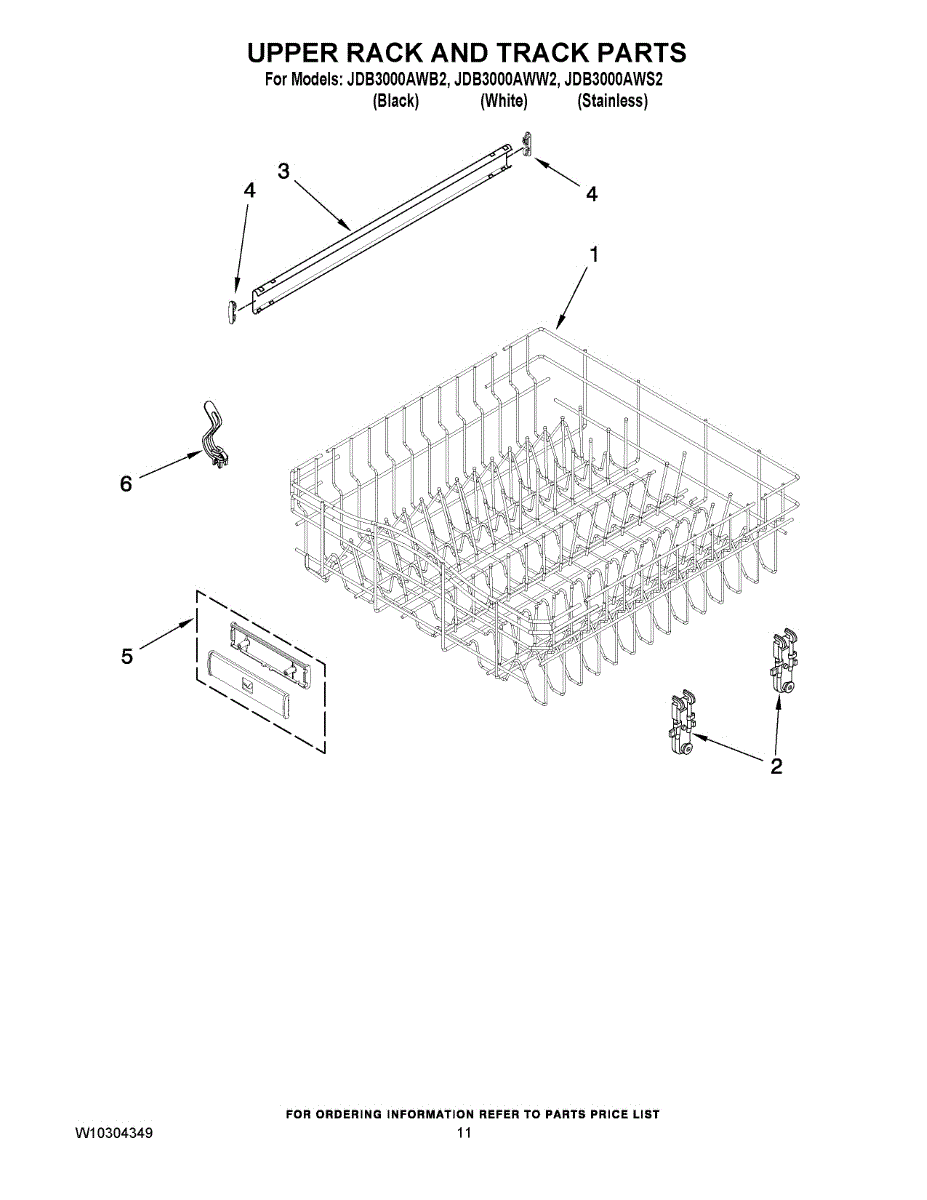 UPPER RACK AND TRACK PARTS

For Models: JDB3000AWB2, JDB3000AWW2, JDB3000AWS2
(Black) (White) (Stainless)

3

4

4

1

6

5

2

FOR ORDERING INFORMATION REFER TO PARTS PRICE LIST

W10304349

11