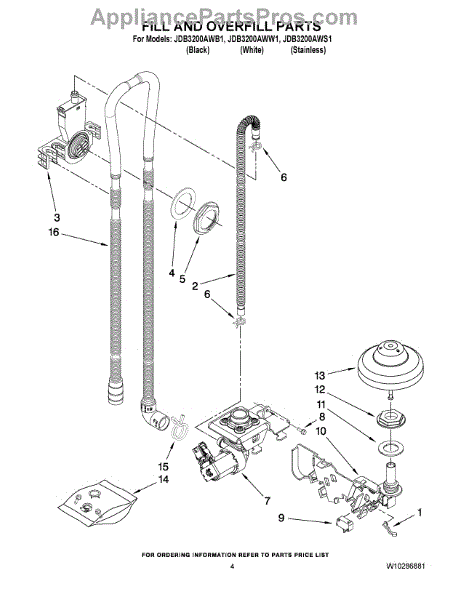 AppliancePartsPros.com

FILL AND OVERFILL PARTS

For Models: JDB3200AWB1, JDB3200AWW1, JDB3200AWS1
(Black) (White) (Stainless)

6
3
16
4
5
2
6
13
12
11
8
10
15
14
7
9
1

FOR ORDERING INFORMATION REFER TO PARTS PRICE LIST

4

W10286881