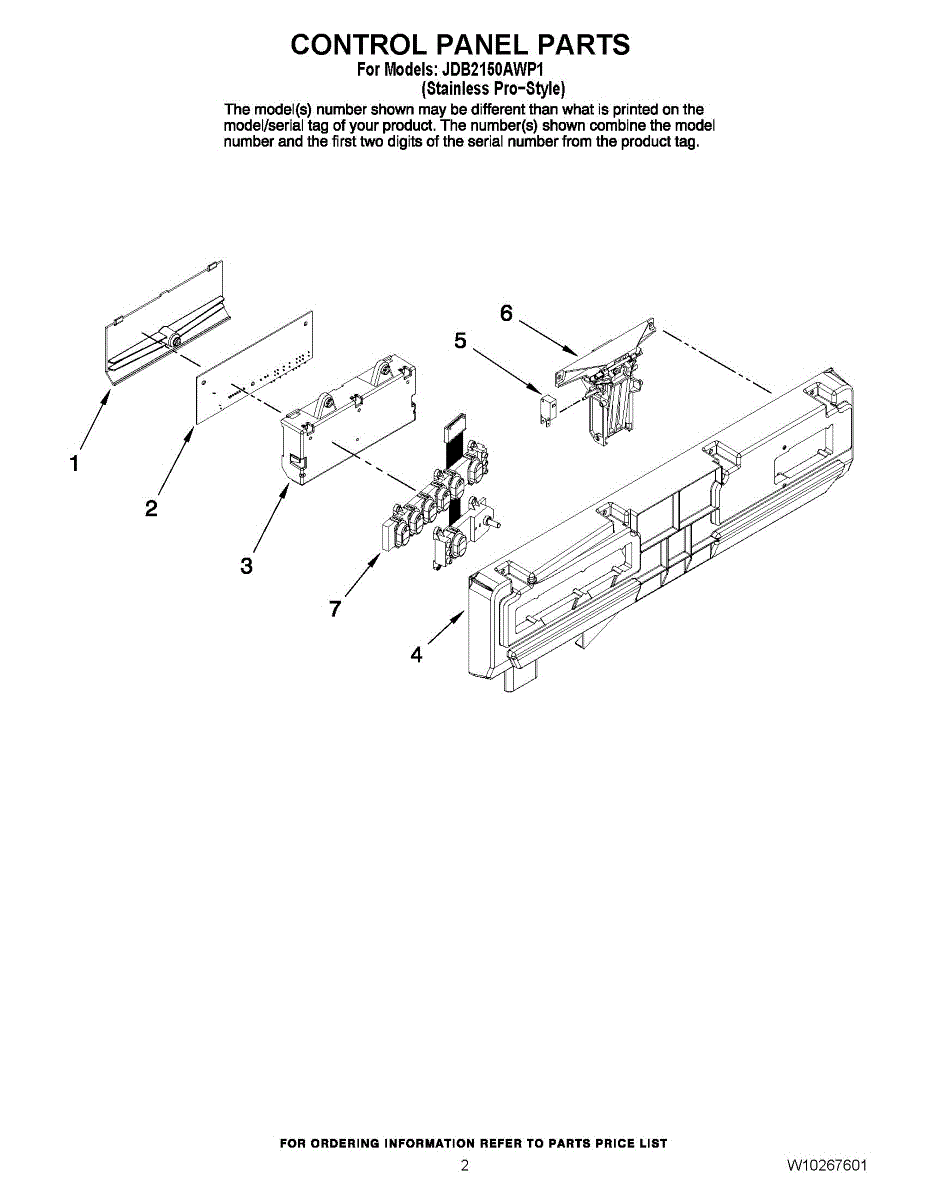 CONTROL PANEL PARTS

For Models: JDB2150AWP1
(Stainless Pro-Style)

The model(s) number shown may be different than what is printed on the model/serial tag of your product. The number(s) shown combine the model number and the first two digits of the serial number from the product tag.

6

5

1

2

3

7

4

FOR ORDERING INFORMATION REFER TO PARTS PRICE LIST

2

W10267601