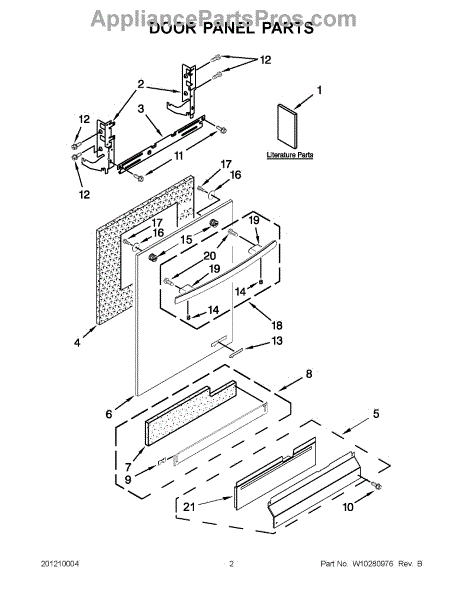 AppliancePartsPros.com
DOOR PANEL PARTS

12
2
1
3
12
Literature Parts
11
12
17
16
17
16
15
19
20
19
14
14
18
4
13
8
6
5
7
9
21
10

201210004
2
Part No. W10280976 Rev. B