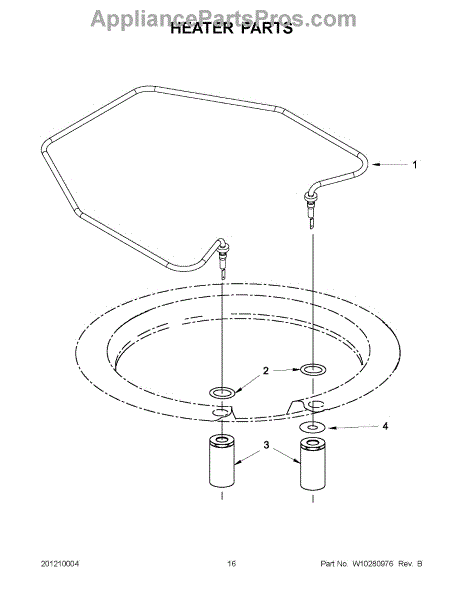 AppliancePartsPros.com
HEATER PARTS

1

2

4

3

201210004

16

Part No. W10280976 Rev. B