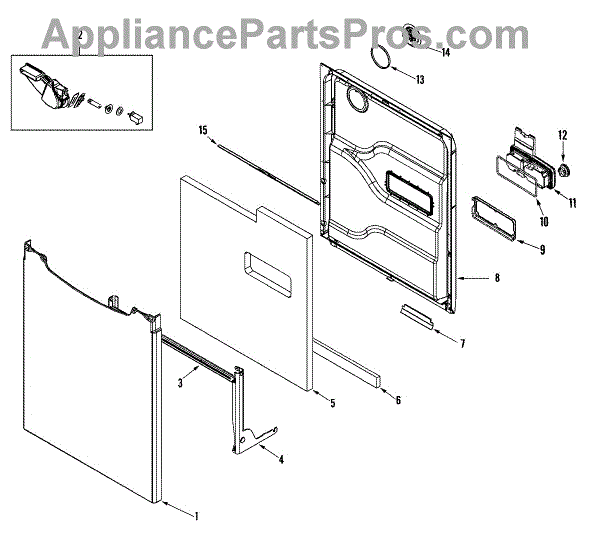 AppliancePartsPros.com

2
14
13
15
12
11
10
9
8
7
6
5
3
4
1