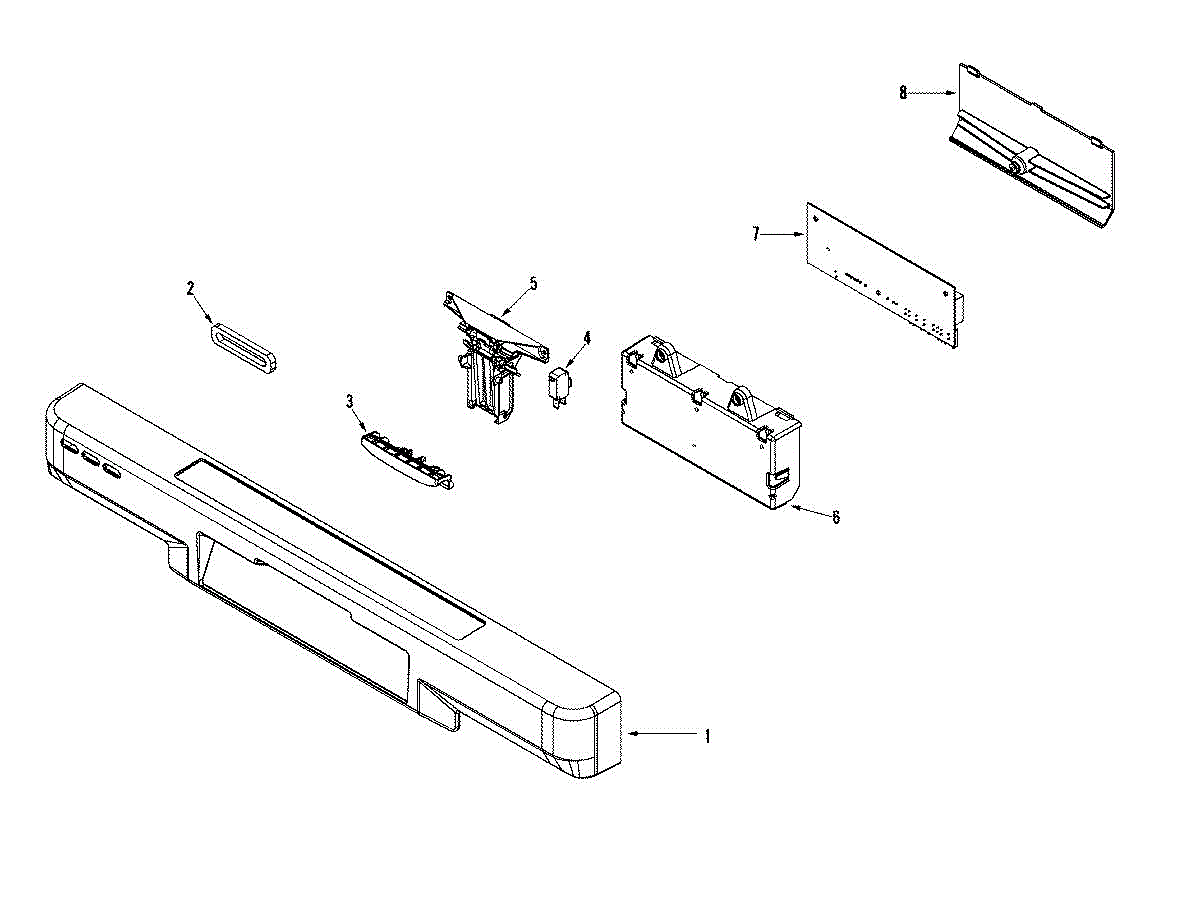 8
7
2
5
4
3
6
1