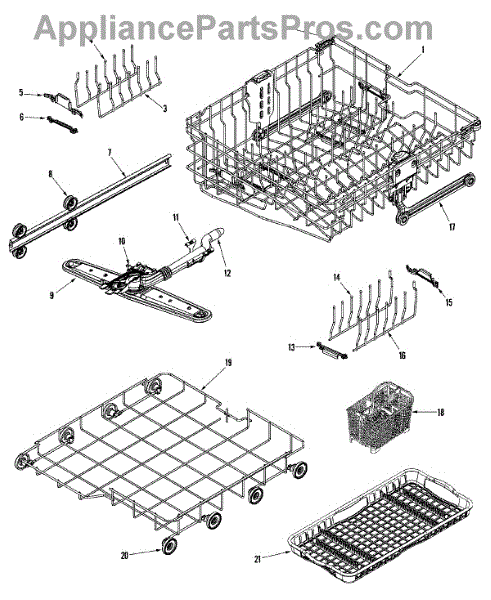 AppliancePartsPros.com

1
3
5
6
7
8
11
10
12
9
17
14
15
13
16
19
18
20
21