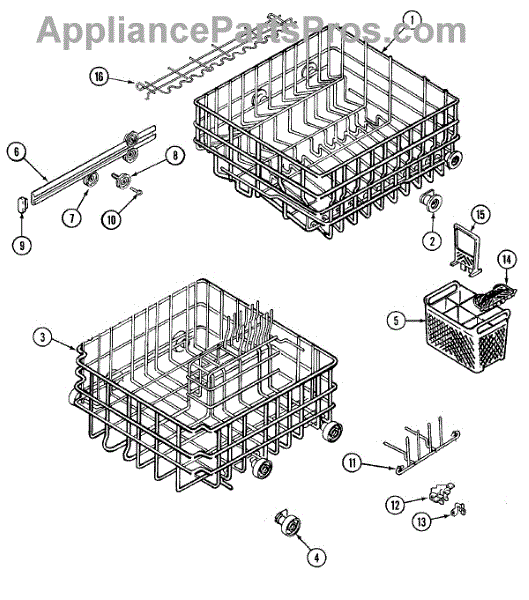 AppliancePartsPros.com

1
16
6
8
7
10
9
2
15
14
5
3
11
12
13
4