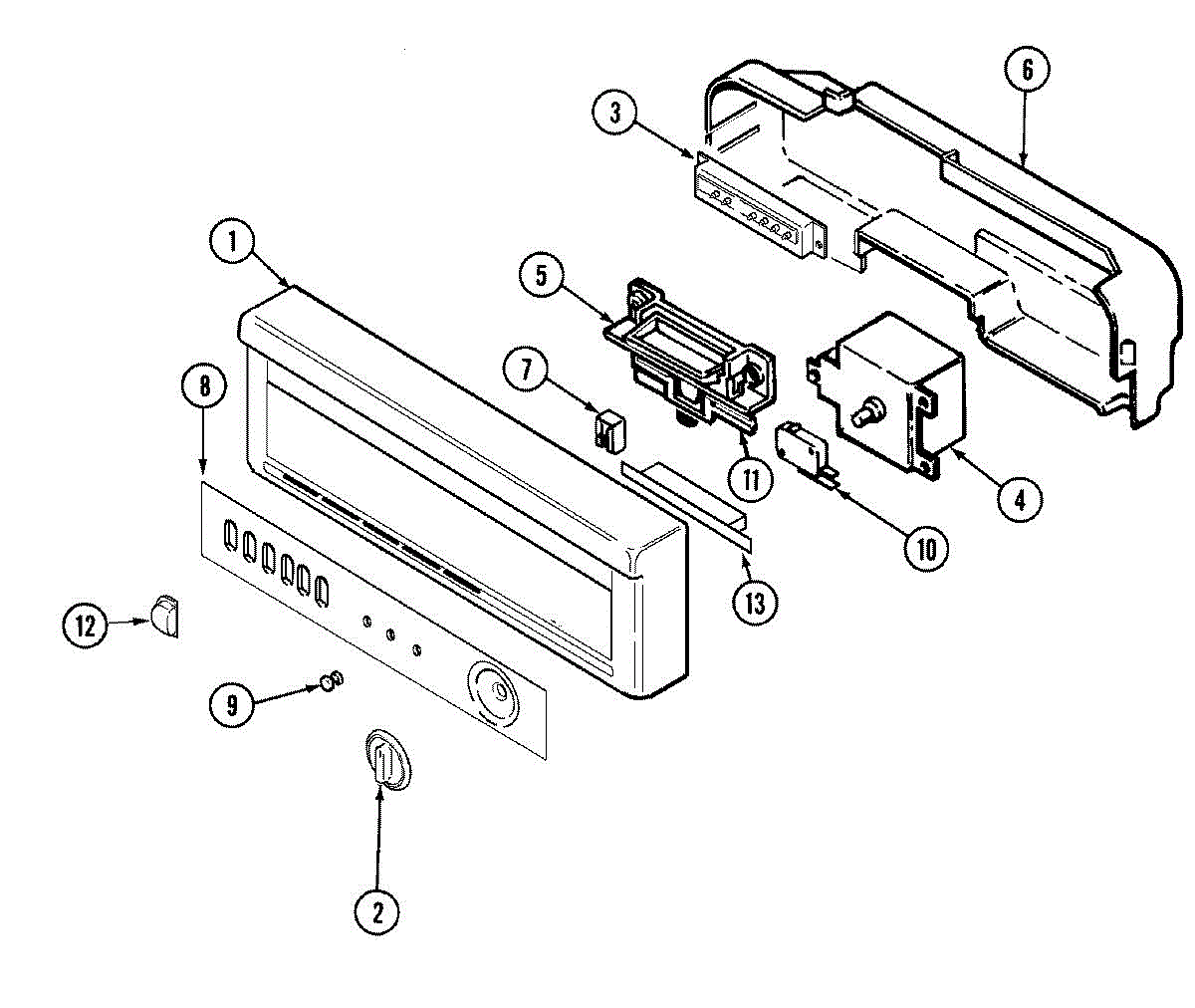 6
3
1
5
7
8
11
4
10
13
12
9
2