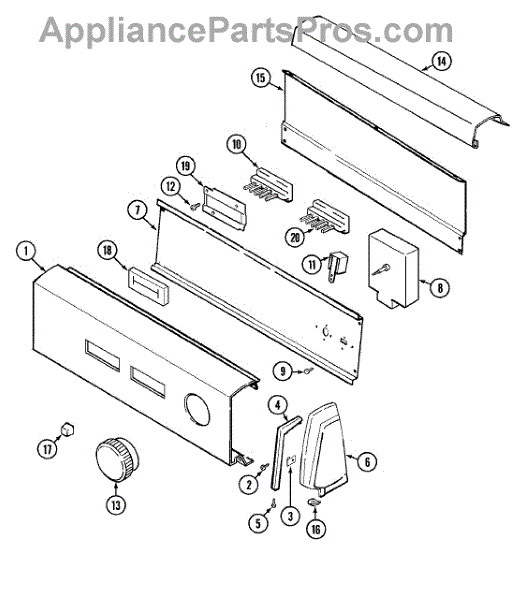 AppliancePartsPros.com

14
15
10
19
12
7
20
11
8
1
18
9
4
6
17
2
13
5
3
16