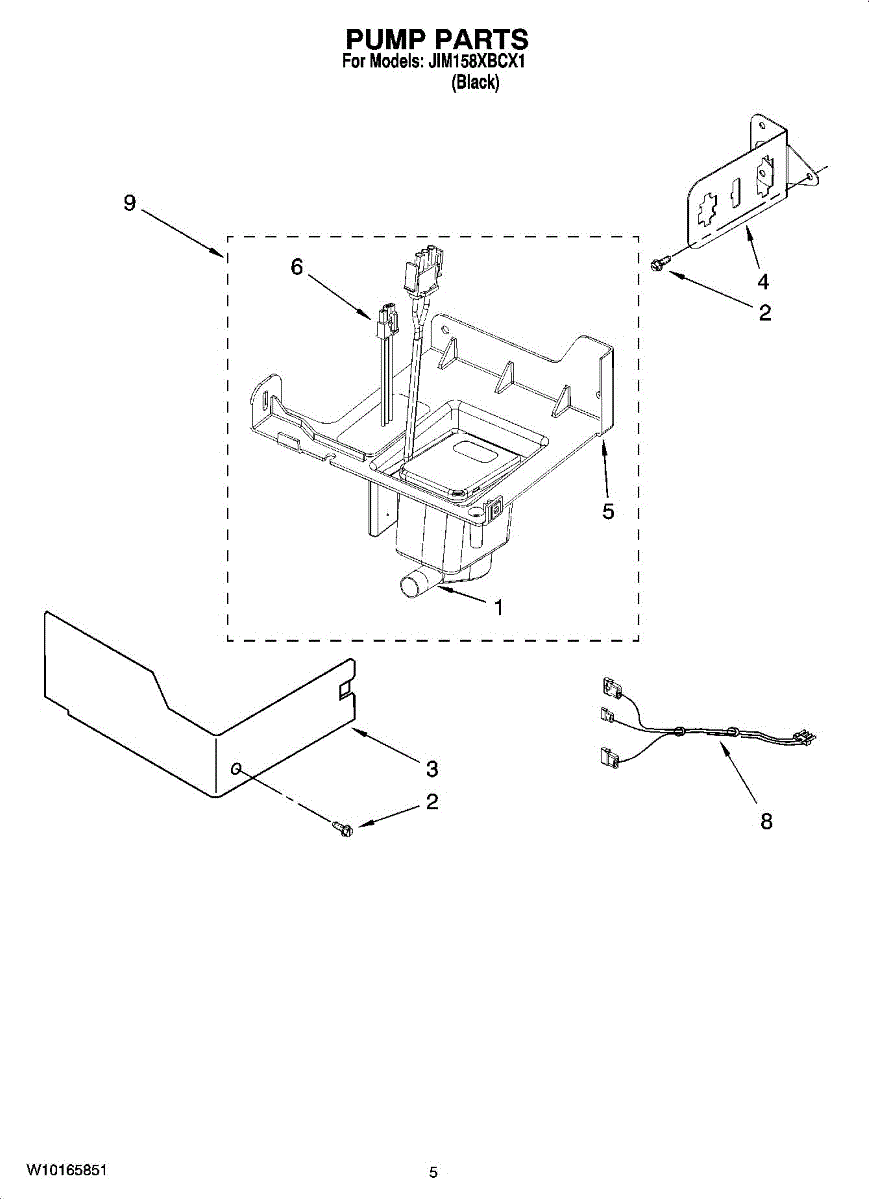 PUMP PARTS
For Models: JIM158XBCX1
(Black)

9
6
4
2
5
1
3
2
8

W10165851
5