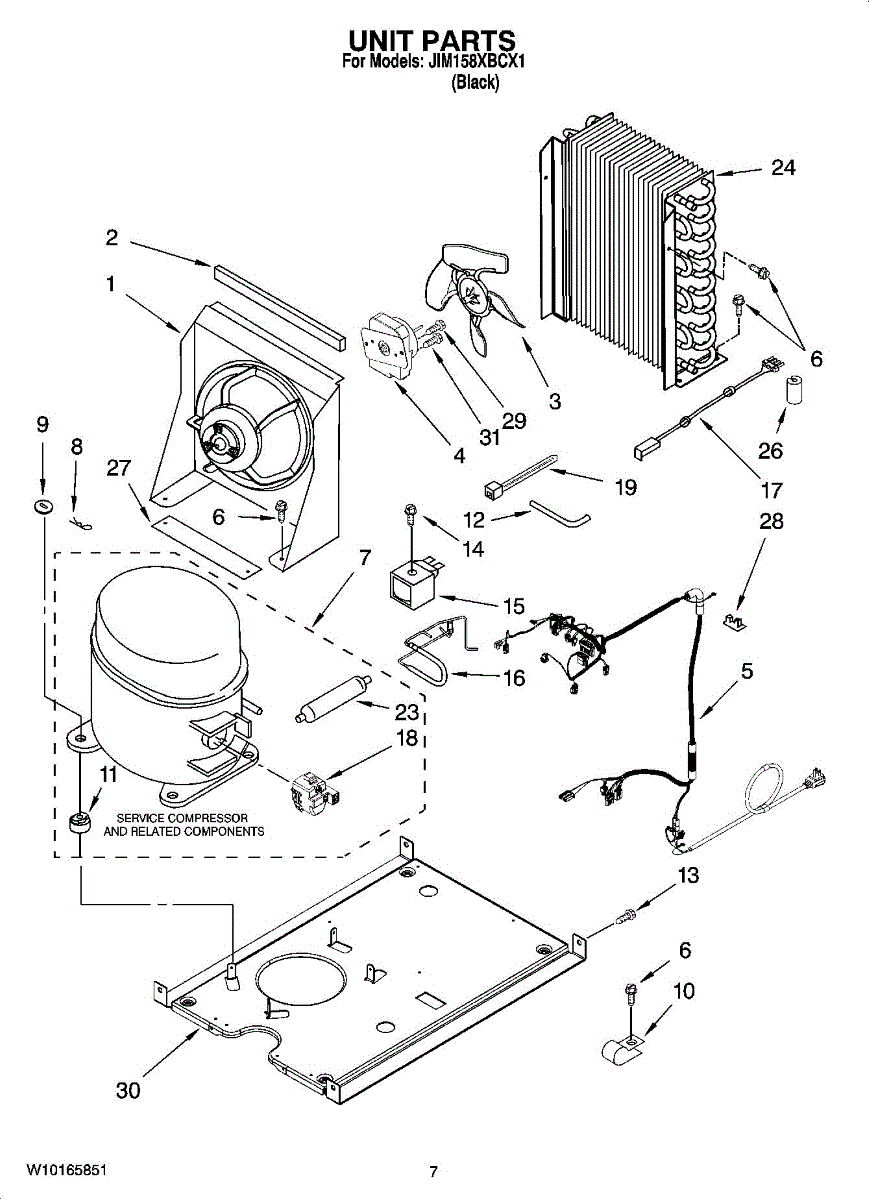 UNIT PARTS
For Models: JIM158XBCX1
(Black)

24
2
1
6
3
29
31
4
26
17
19
9
8
27
6
12
14
28
7
15
16
5
23
18
11
SERVICE COMPRESSOR
AND RELATED COMPONENTS
13
6
10
30

W10165851
7