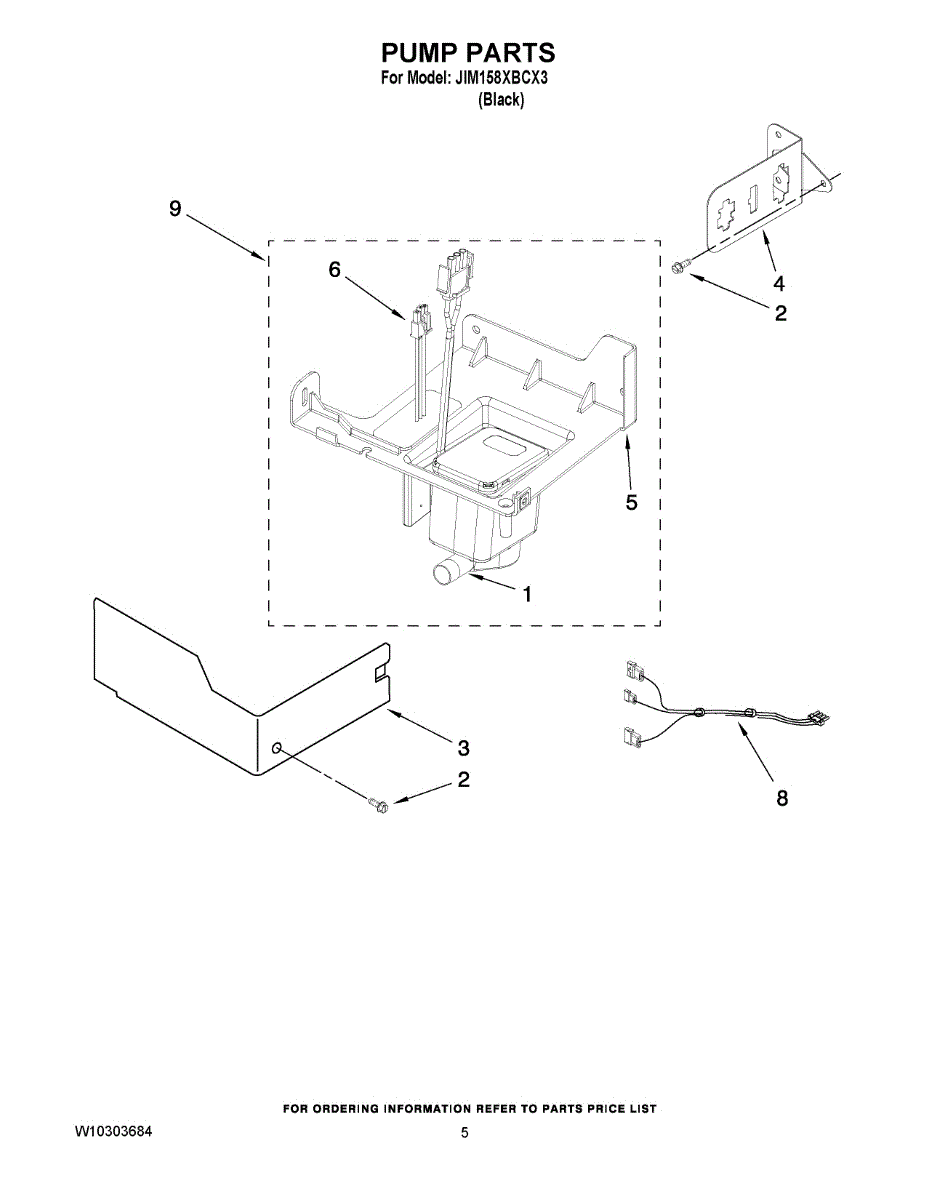 PUMP PARTS
For Model: JIM158XBCX3
(Black)

9
6
4
2
5
1
3
2
8

FOR ORDERING INFORMATION REFER TO PARTS PRICE LIST
W10303684
5