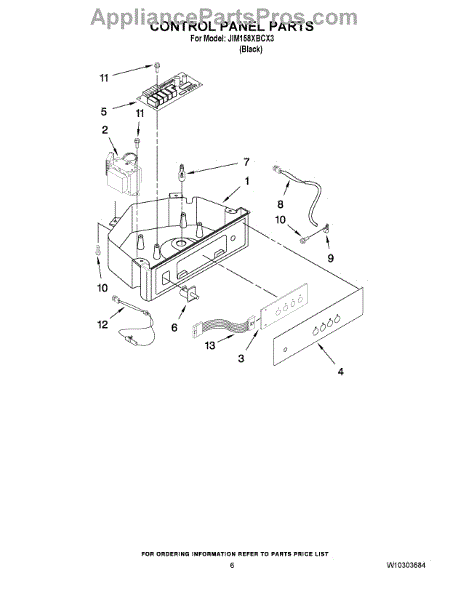 AppliancePartsPros.com
CONTROL PANEL PARTS
For Model: JIM158XBCX3
(Black)

11
5
11
2
7
1
8
10
9
10
12
6
13
3
4

FOR ORDERING INFORMATION REFER TO PARTS PRICE LIST
6
W10303684