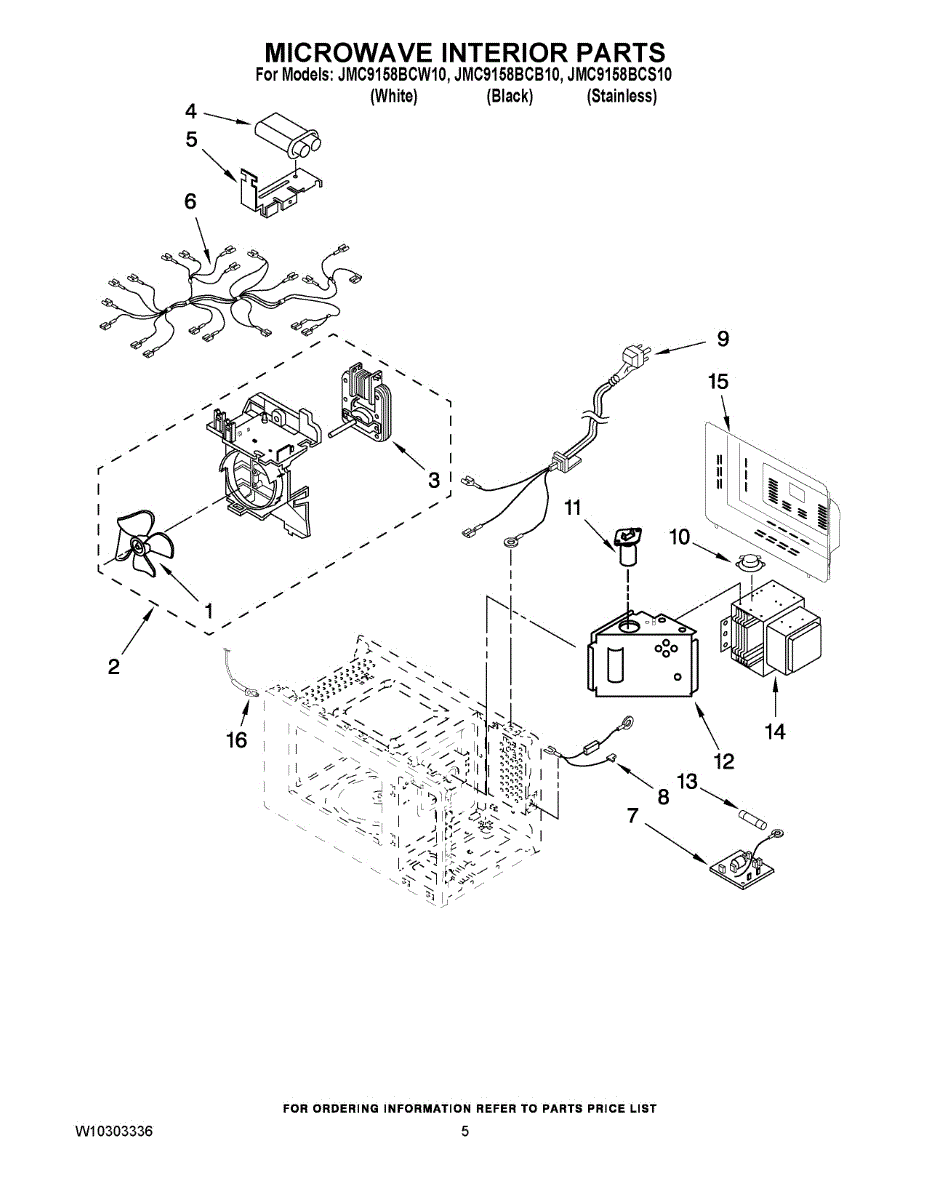 MICROWAVE INTERIOR PARTS
For Models: JMC9158BCW10, JMC9158BCB10, JMC9158BCS10
(White) (Black) (Stainless)

4
5
6
9
15
3
11
10
1
2
16
14
12
8
13
7

FOR ORDERING INFORMATION REFER TO PARTS PRICE LIST

W10303336
5