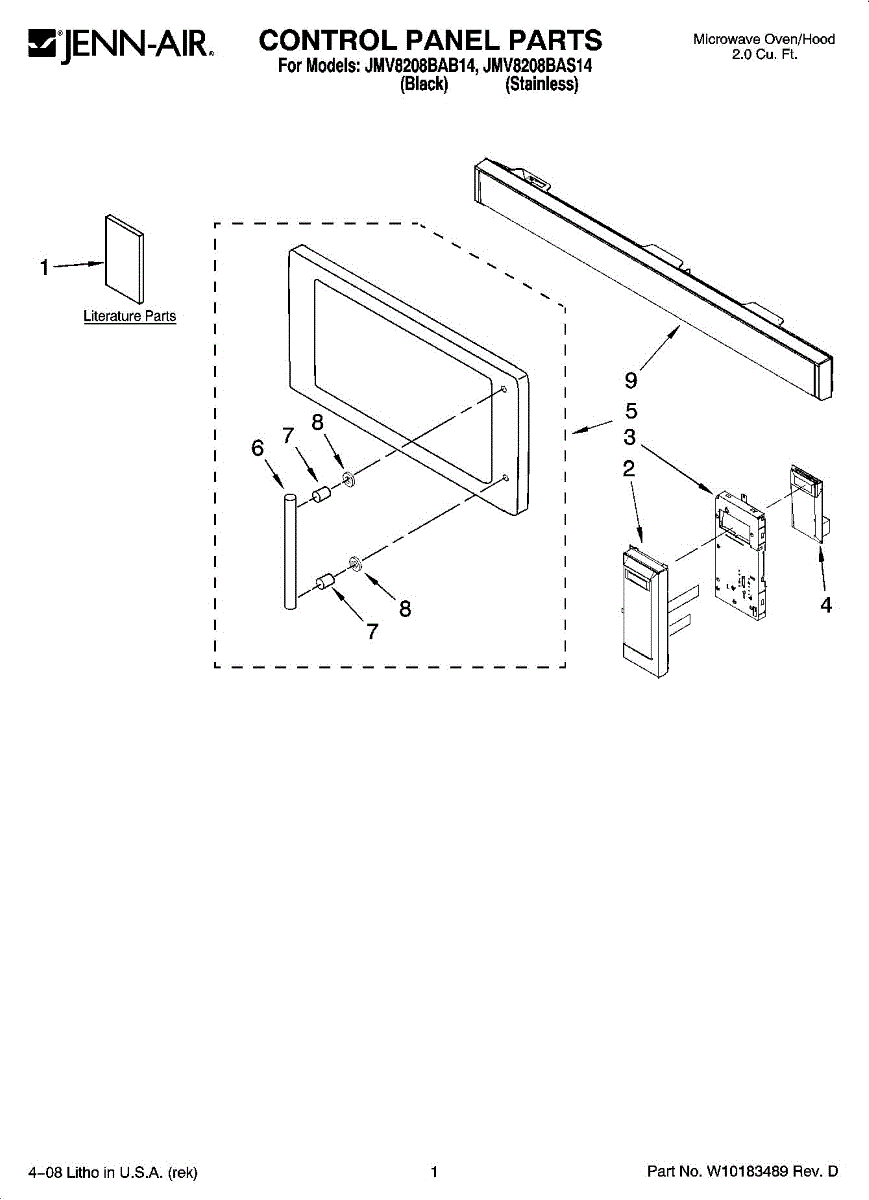 JENN-AIR.

CONTROL PANEL PARTS
For Models: JMV8208BAB14, JMV8208BAS14
(Black) (Stainless)

Microwave Oven/Hood
2.0 Cu. Ft.

1
Literature Parts

9
5
3
2
4
6
7
8
8
7

4–08 Litho in U.S.A. (rek)

1

Part No. W10183489 Rev. D