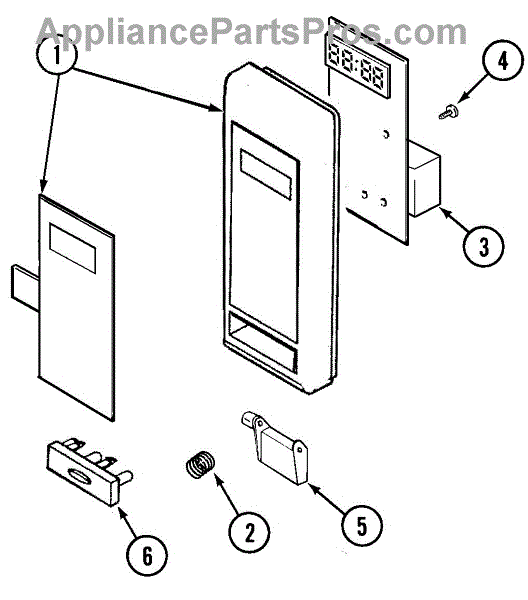 AppliancePartsPros.com

1

88:88

4

3

6

2

5