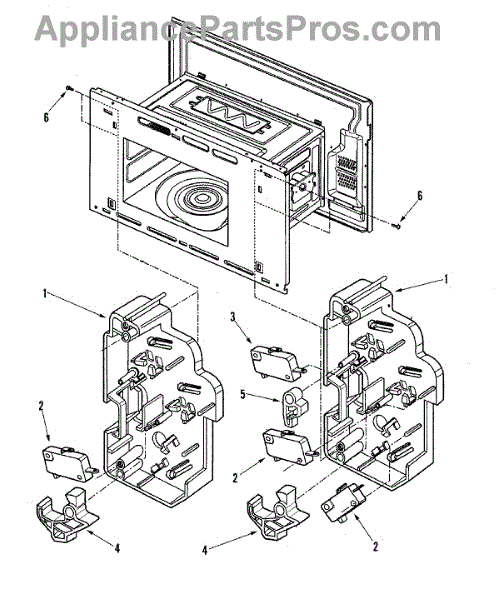 AppliancePartsPros.com

6
6
1
1
3
5
2
2
4
4
2