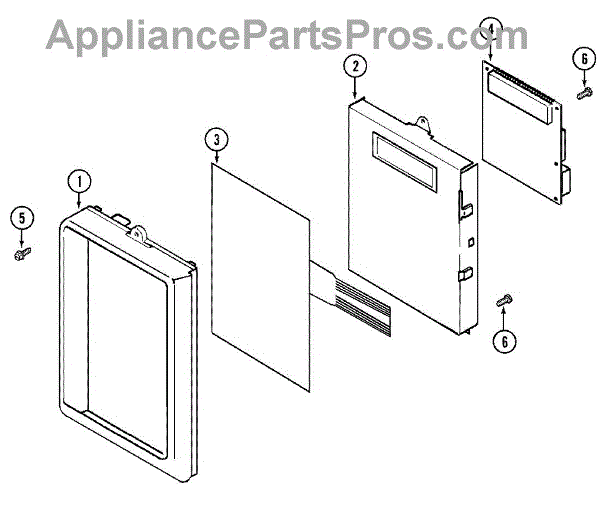 AppliancePartsPros.com

4
6
2
3
1
5
6