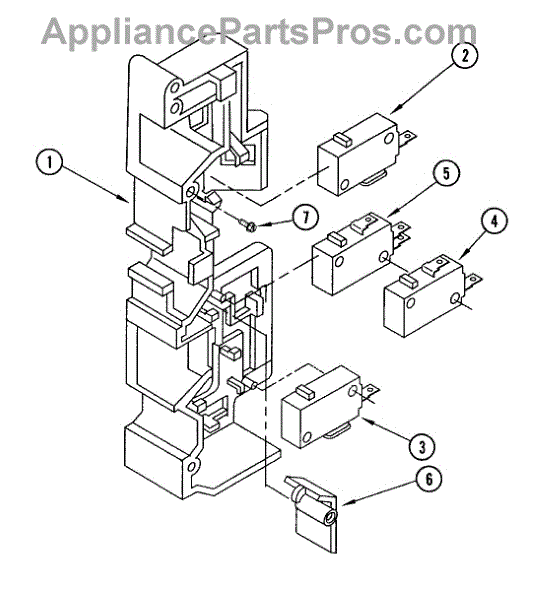 AppliancePartsPros.com

2
1
5
7
4
3
6