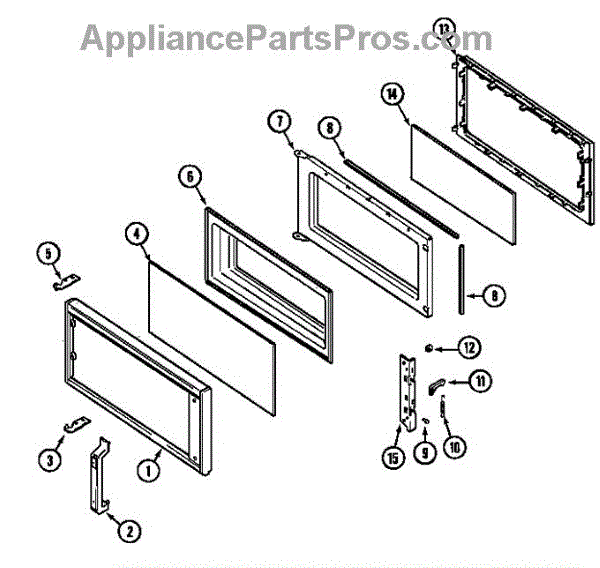 AppliancePartsPros.com

13
14
7
8
6
4
5
8
12
11
3
1
15
9
10
2