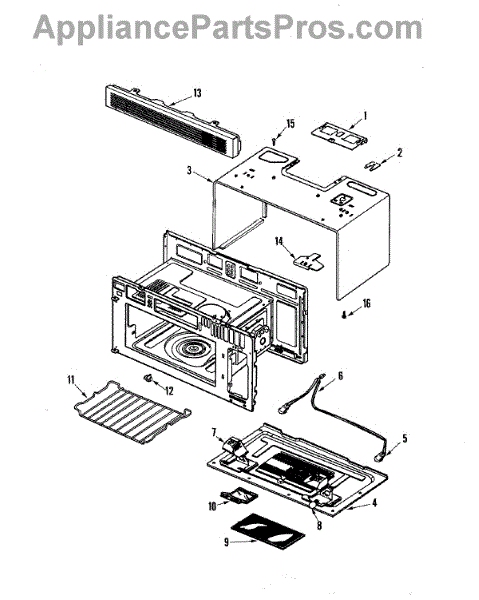 AppliancePartsPros.com

13
15
1
2
3
14
16
6
11
12
5
7
4
10
8
9