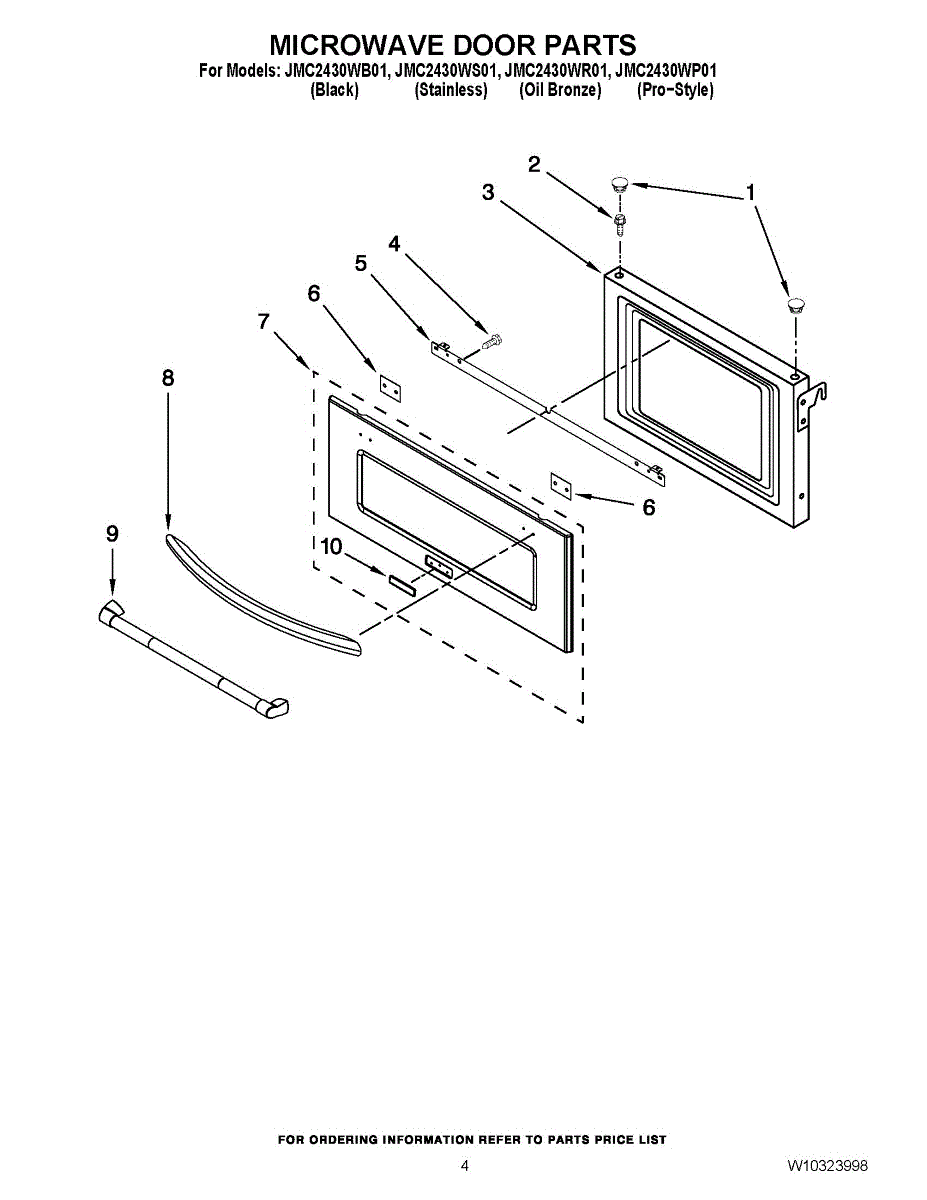 MICROWAVE DOOR PARTS
For Models: JMC2430WB01, JMC2430WS01, JMC2430WR01, JMC2430WP01
(Black) (Stainless) (Oil Bronze) (Pro-Style)

2
1
3
4
5
6
7
8
6
9
10

FOR ORDERING INFORMATION REFER TO PARTS PRICE LIST
4
W10323998