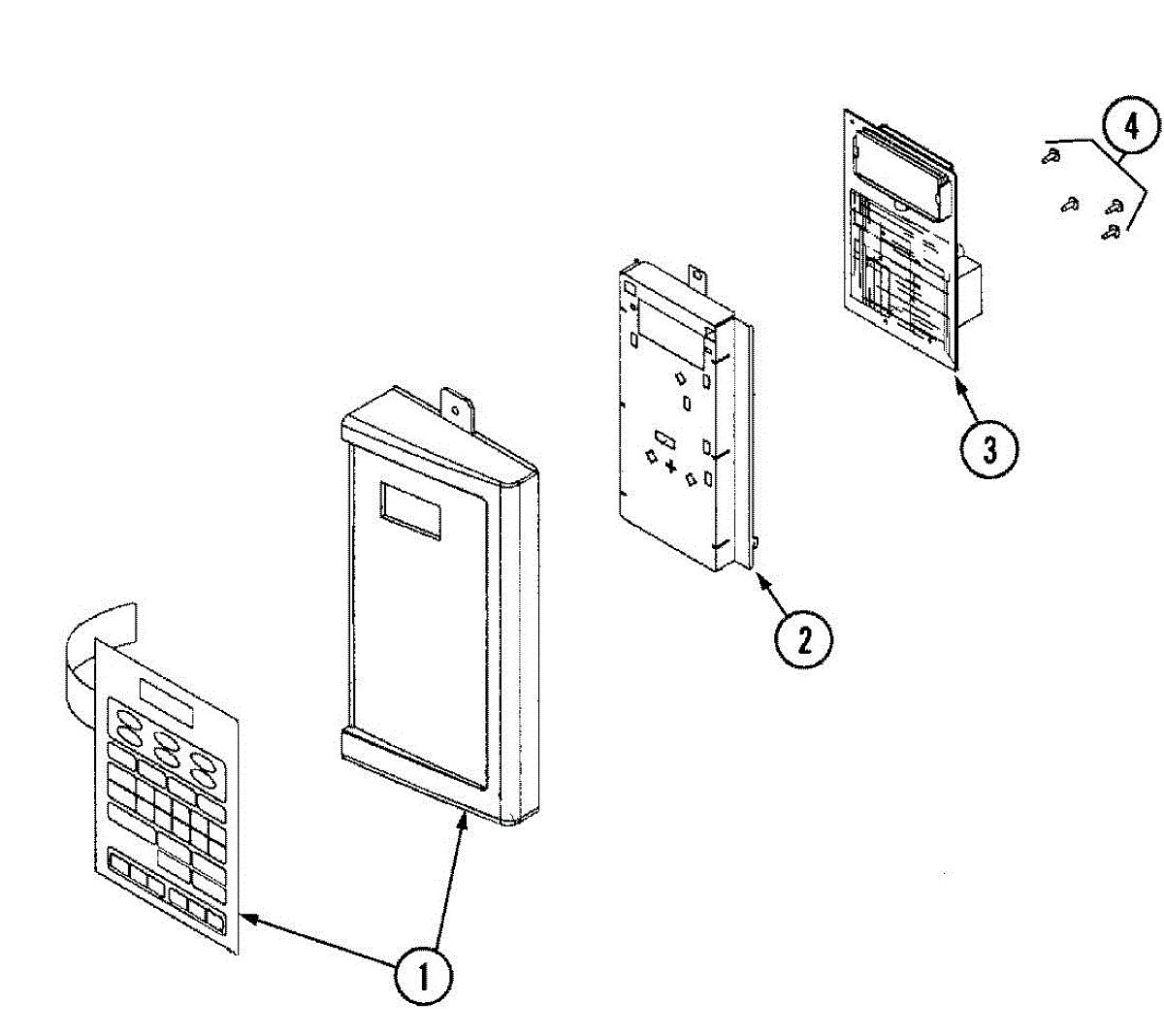 4

3

2

1