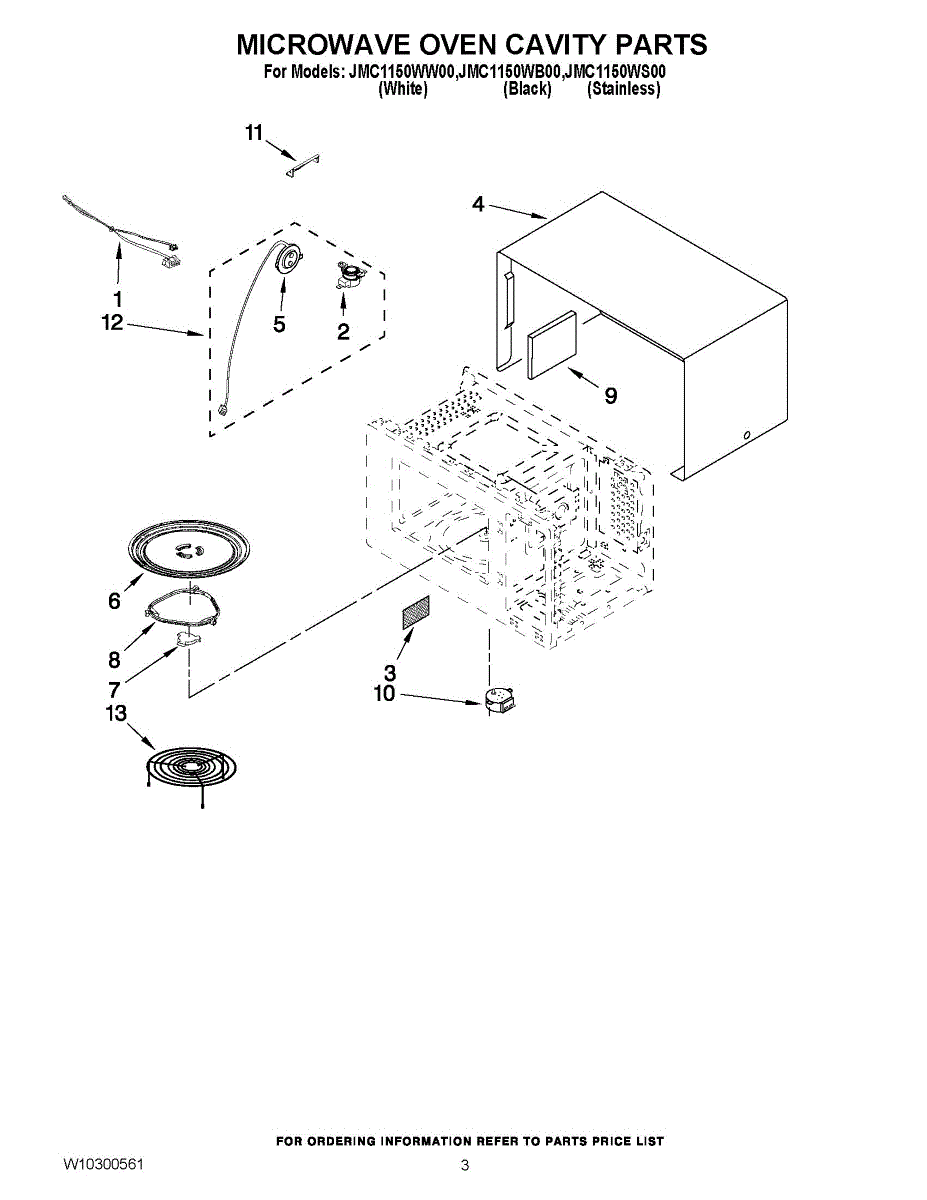 MICROWAVE OVEN CAVITY PARTS
For Models: JMC1150WW00,JMC1150WB00,JMC1150WS00
(White) (Black) (Stainless)

11
4
1
12
5
2
9
6
8
7
13
3
10

FOR ORDERING INFORMATION REFER TO PARTS PRICE LIST
W10300561
3