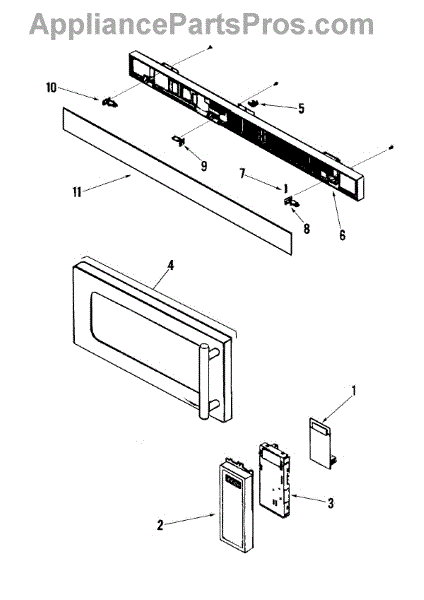 AppliancePartsPros.com

10
5
9
7
11
8
6
4
1
3
2