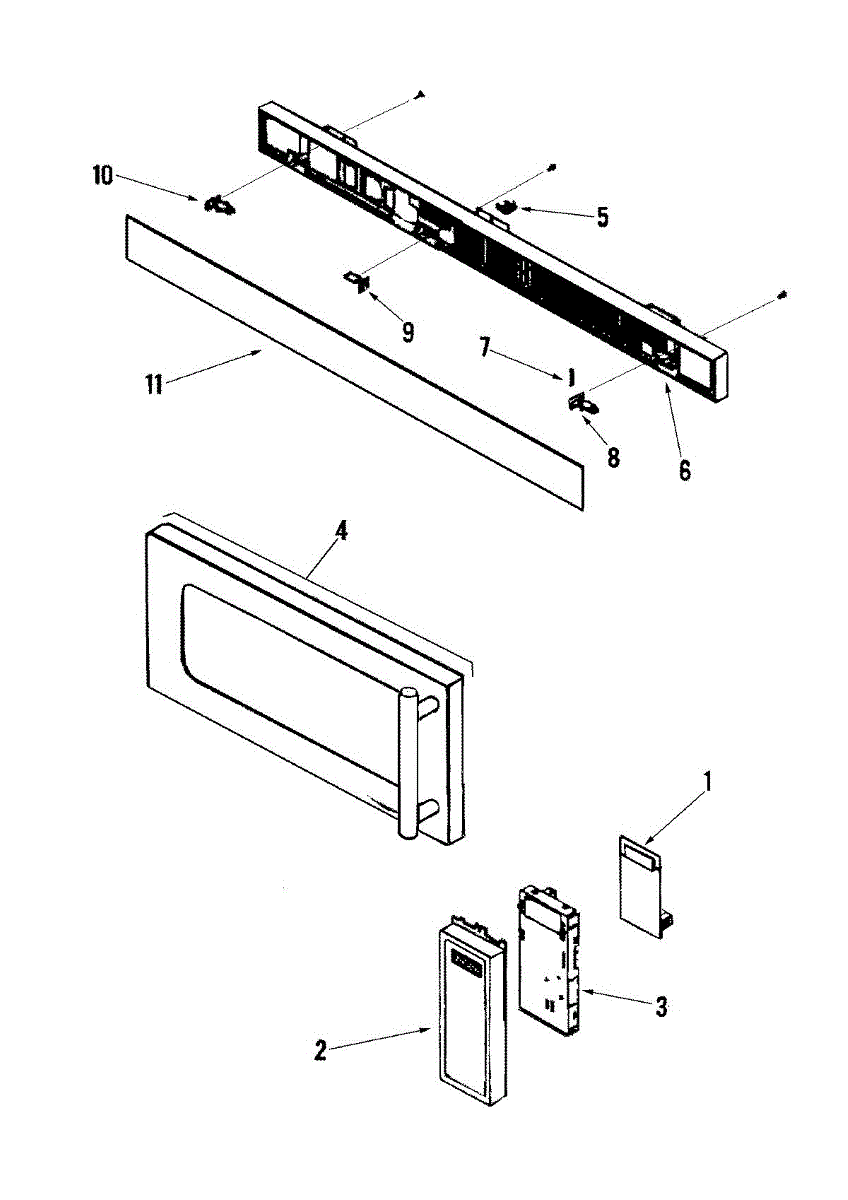 10
5
9
7
11
8
6
4
1
3
2