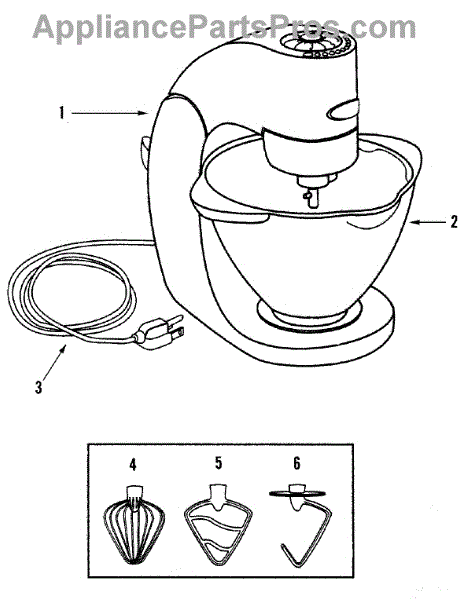 AppliancePartsPros.com

1

2

3

4

5

6