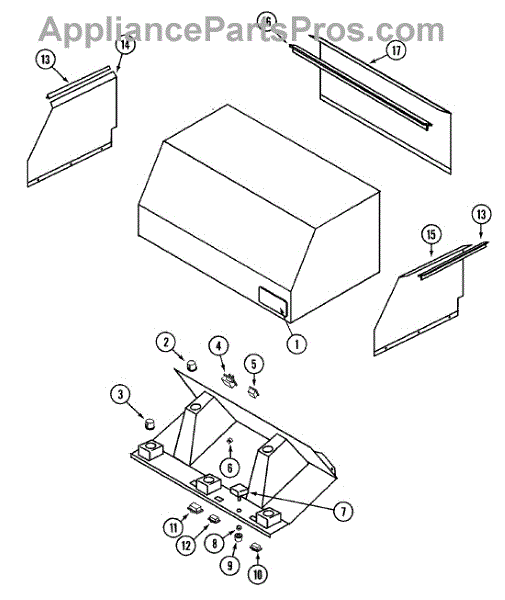 AppliancePartsPros.com

13
14
16
17
15
13
1
2
4
5
3
6
7
11
12
8
9
10