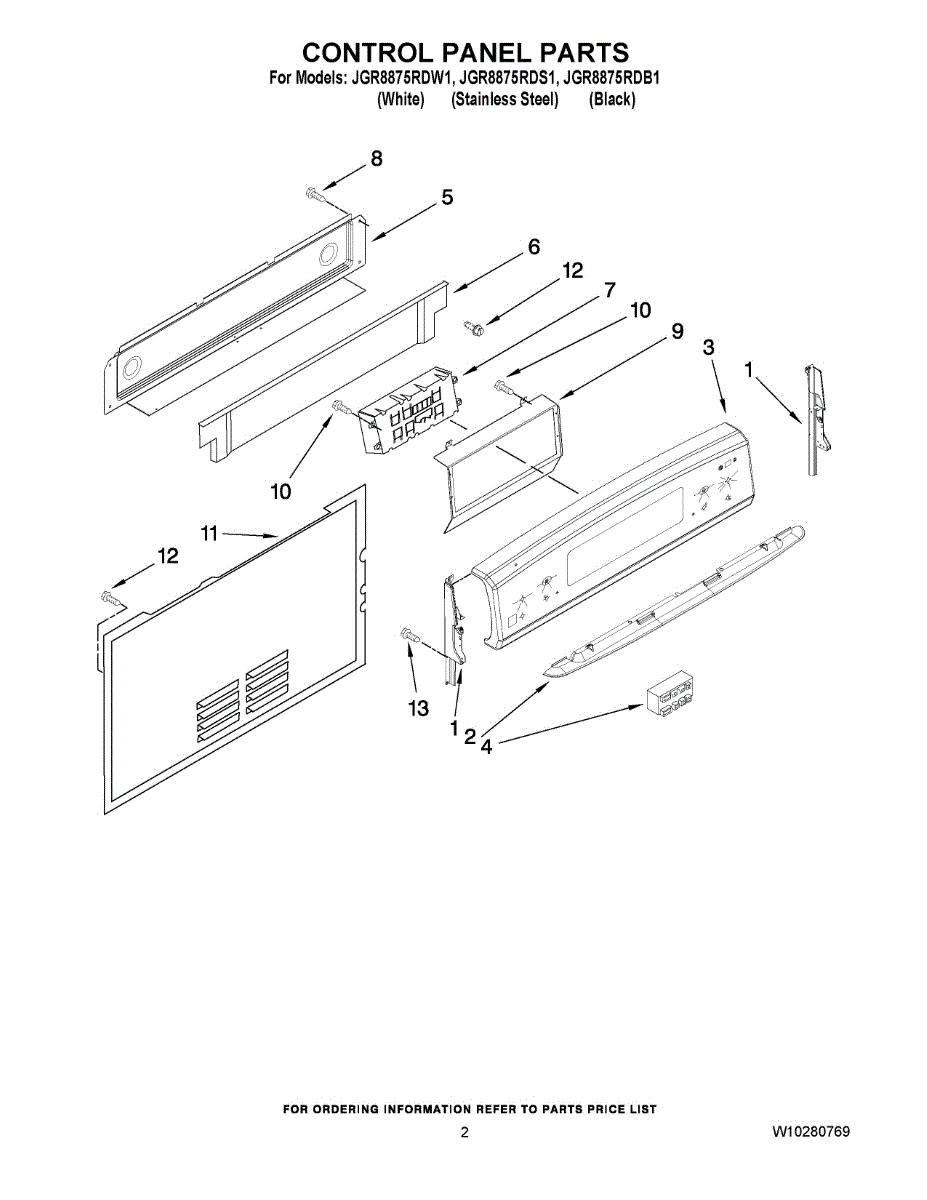 CONTROL PANEL PARTS
For Models: JGR8875RDW1, JGR8875RDS1, JGR8875RDB1
(White) (Stainless Steel) (Black)

8
5
6
12
7
10
9
3
1
10
11
12
13
1
2
4

FOR ORDERING INFORMATION REFER TO PARTS PRICE LIST
2
W10280769