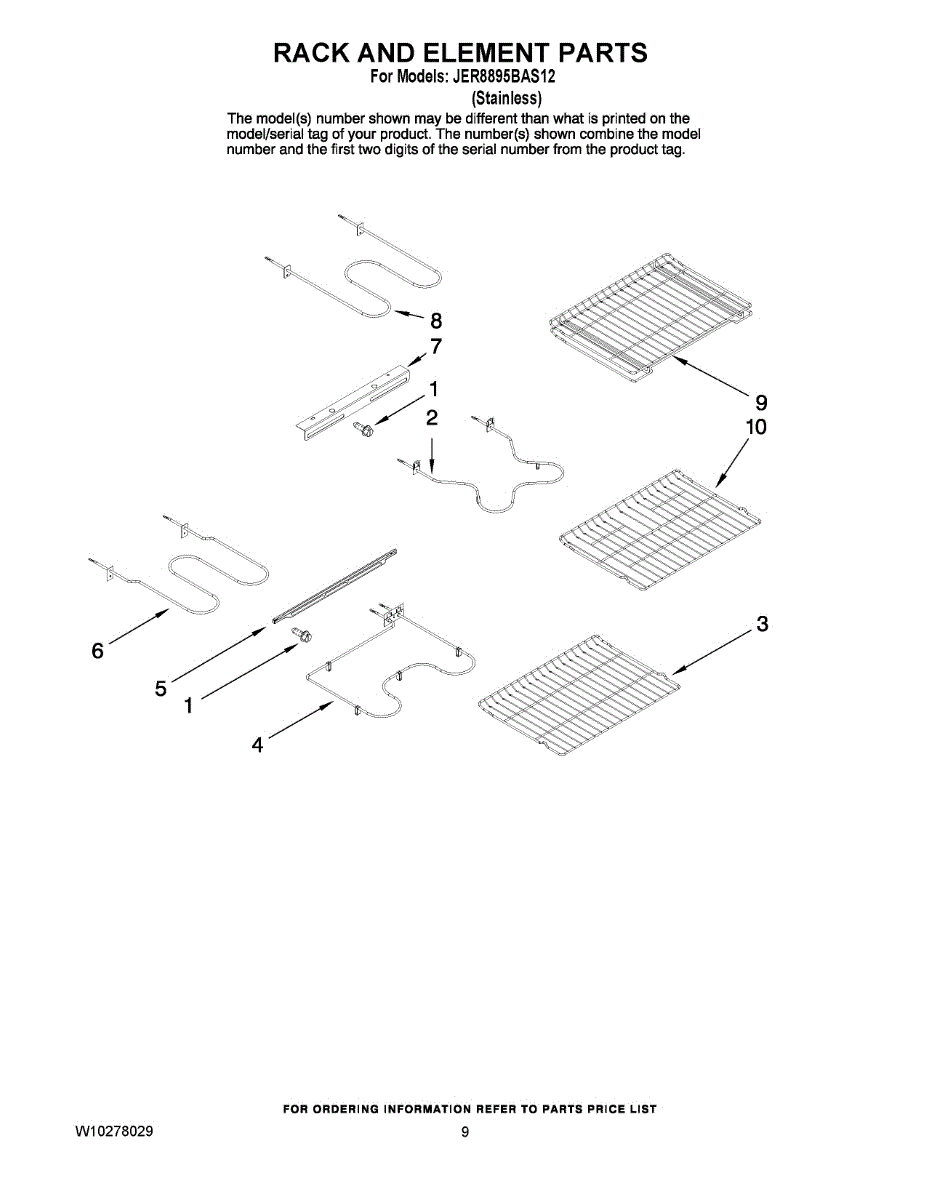 RACK AND ELEMENT PARTS
For Models: JER8895BAS12
(Stainless)

The model(s) number shown may be different than what is printed on the model/serial tag of your product. The number(s) shown combine the model number and the first two digits of the serial number from the product tag.

8
7
1
2
9
10
6
5
1
4
3

FOR ORDERING INFORMATION REFER TO PARTS PRICE LIST

W10278029

9