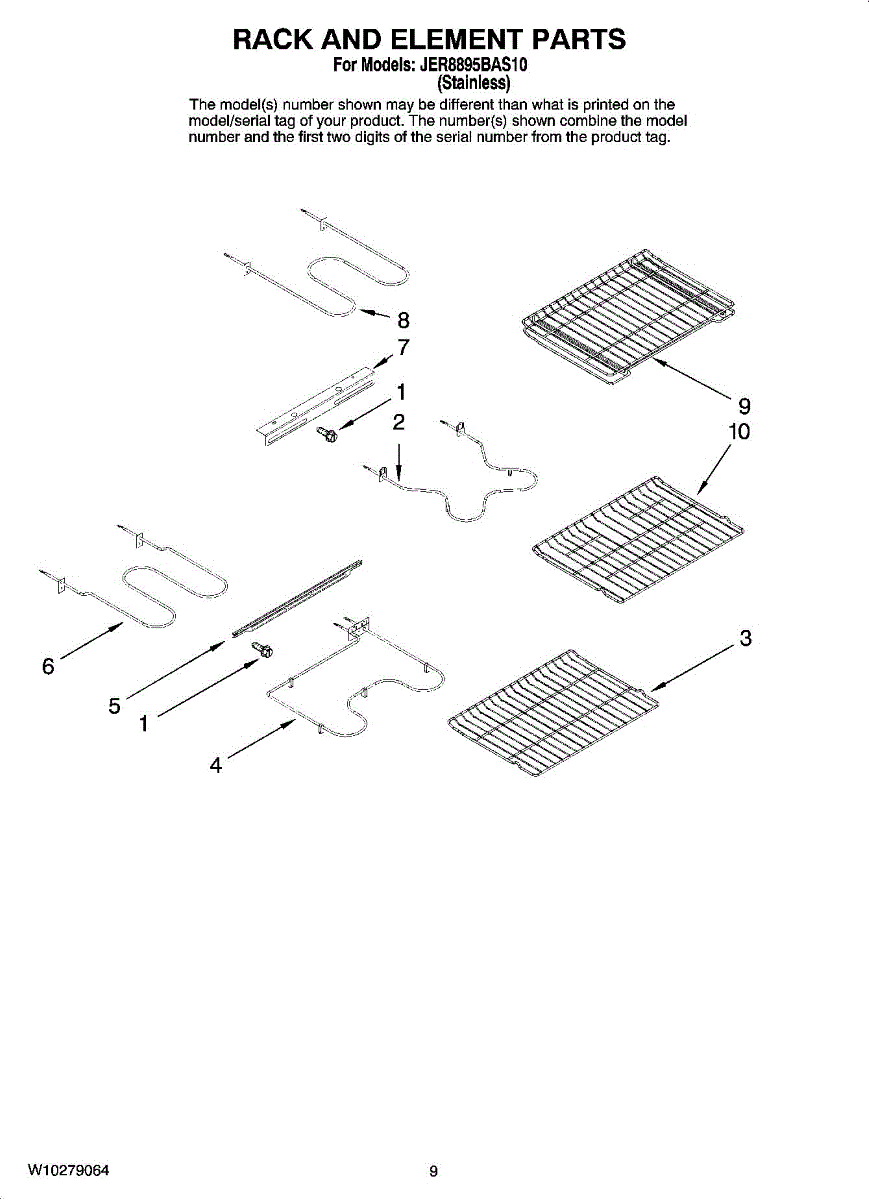 RACK AND ELEMENT PARTS
For Models: JER8895BAS10
(Stainless)

The model(s) number shown may be different than what is printed on the model/serial tag of your product. The number(s) shown combine the model number and the first two digits of the serial number from the product tag.

8
7
1
2
9
10
6
5
1
4
3

W10279064

9