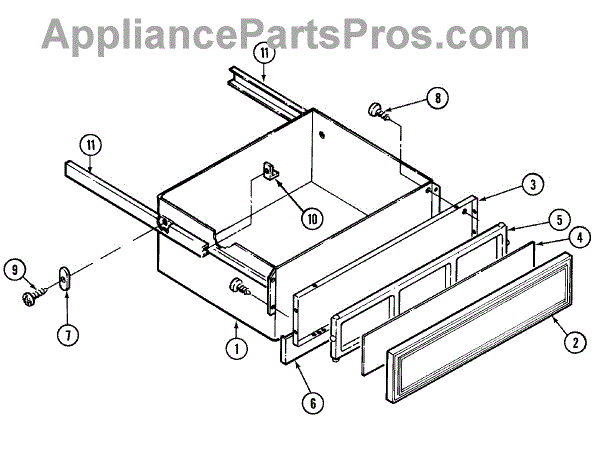 AppliancePartsPros.com

11
8
11
3
10
5
4
9
7
1
2
6