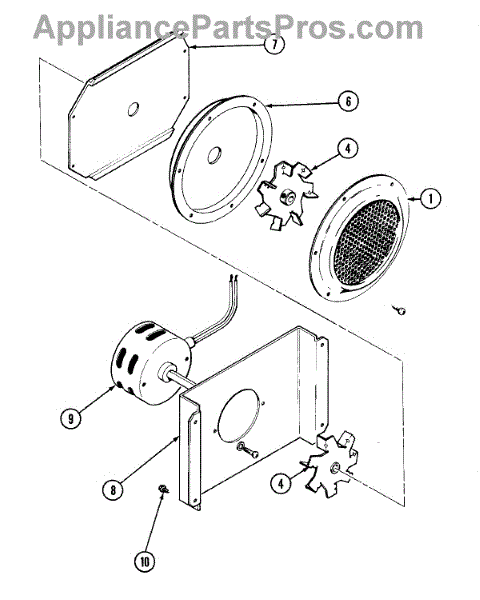 AppliancePartsPros.com

7

6

4

1

9

8

4

10