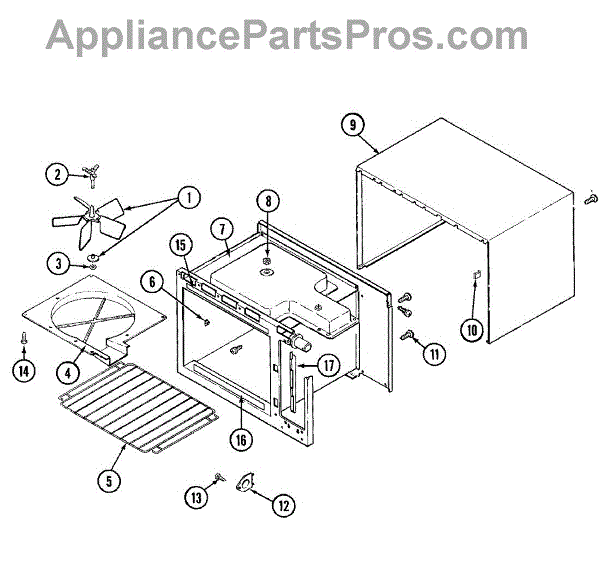 AppliancePartsPros.com

9

2

1

8

7

15

3

6

10

11

14

4

17

16

5

13

12