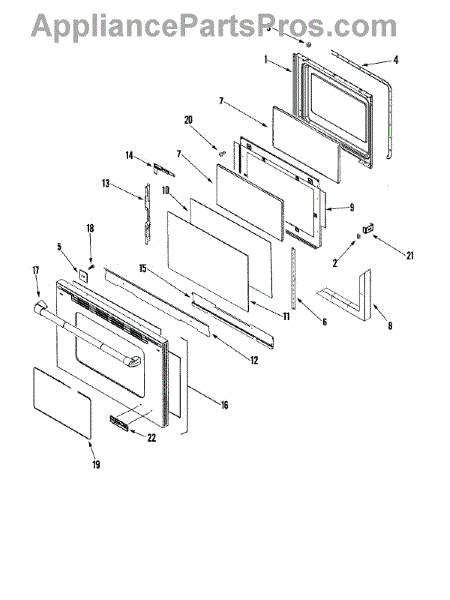 AppliancePartsPros.com

3
1
4
7
20
14
7
13
10
9
18
5
2
21
17
15
11
6
8
12
16
22
19